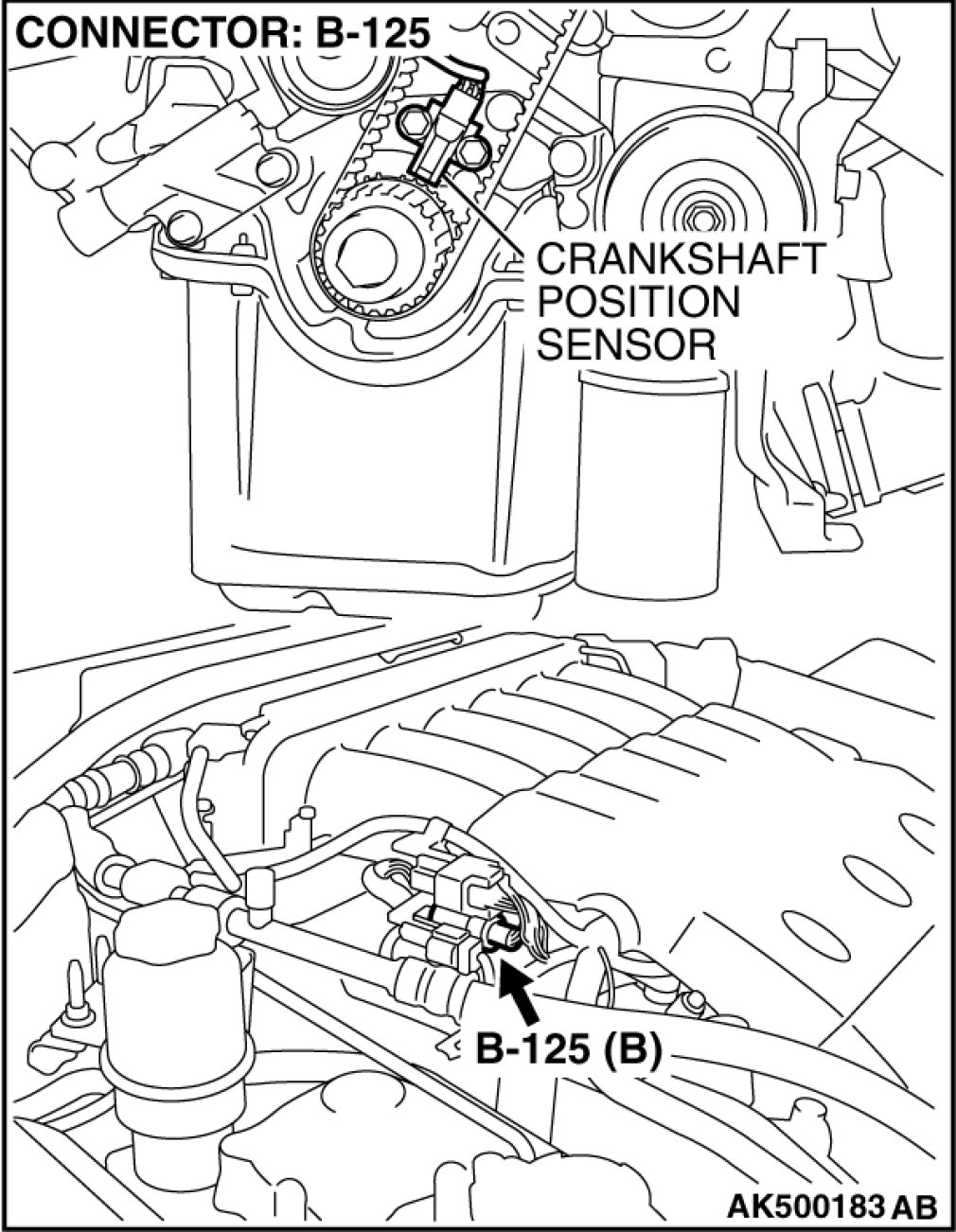 CONNECTOR: B-125

CRANKSHAFT POSITION SENSOR

B-125 (B)

AK500183 AB