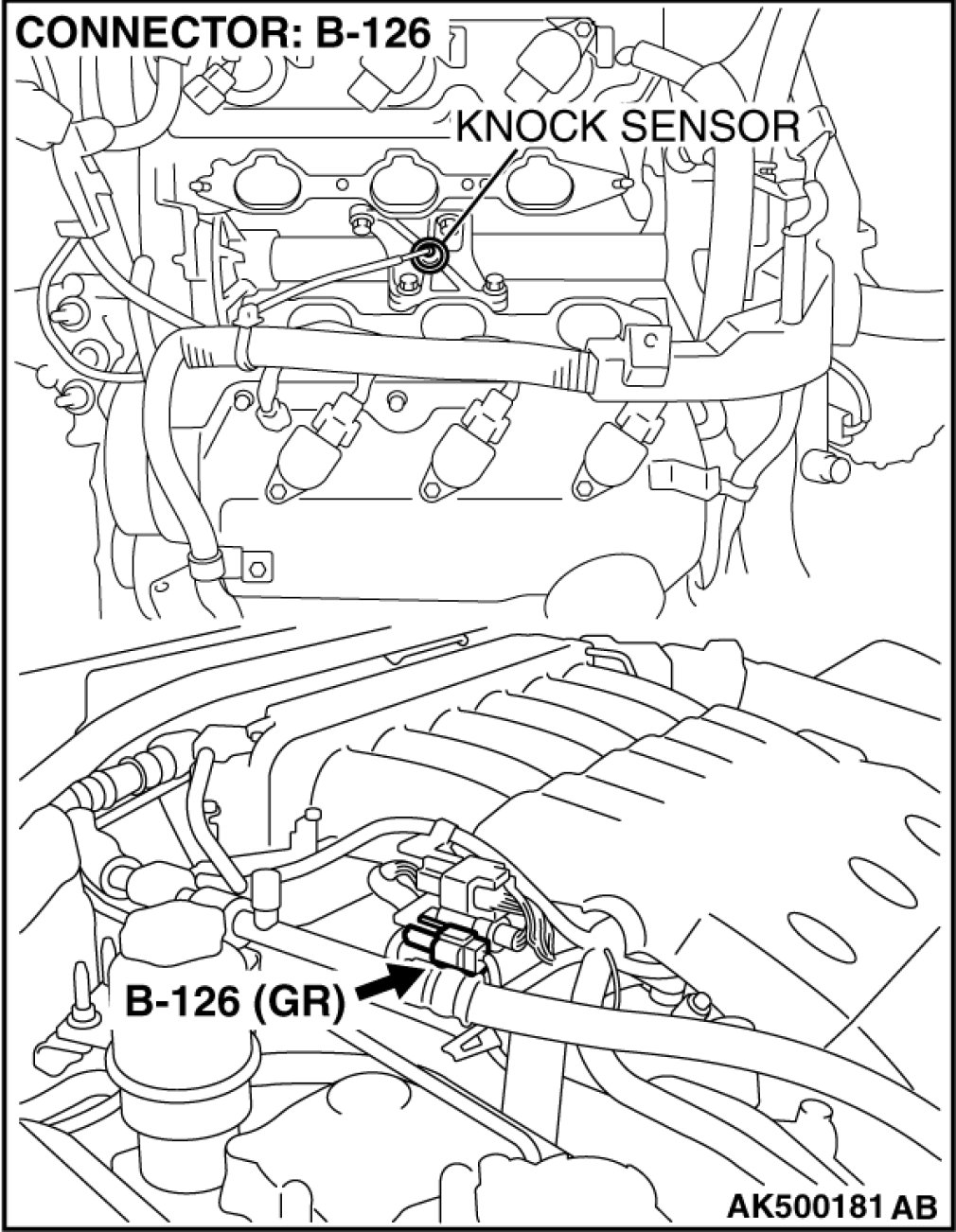 CONNECTOR: B-126

KNOCK SENSOR

B-126 (GR)

AK500181 AB