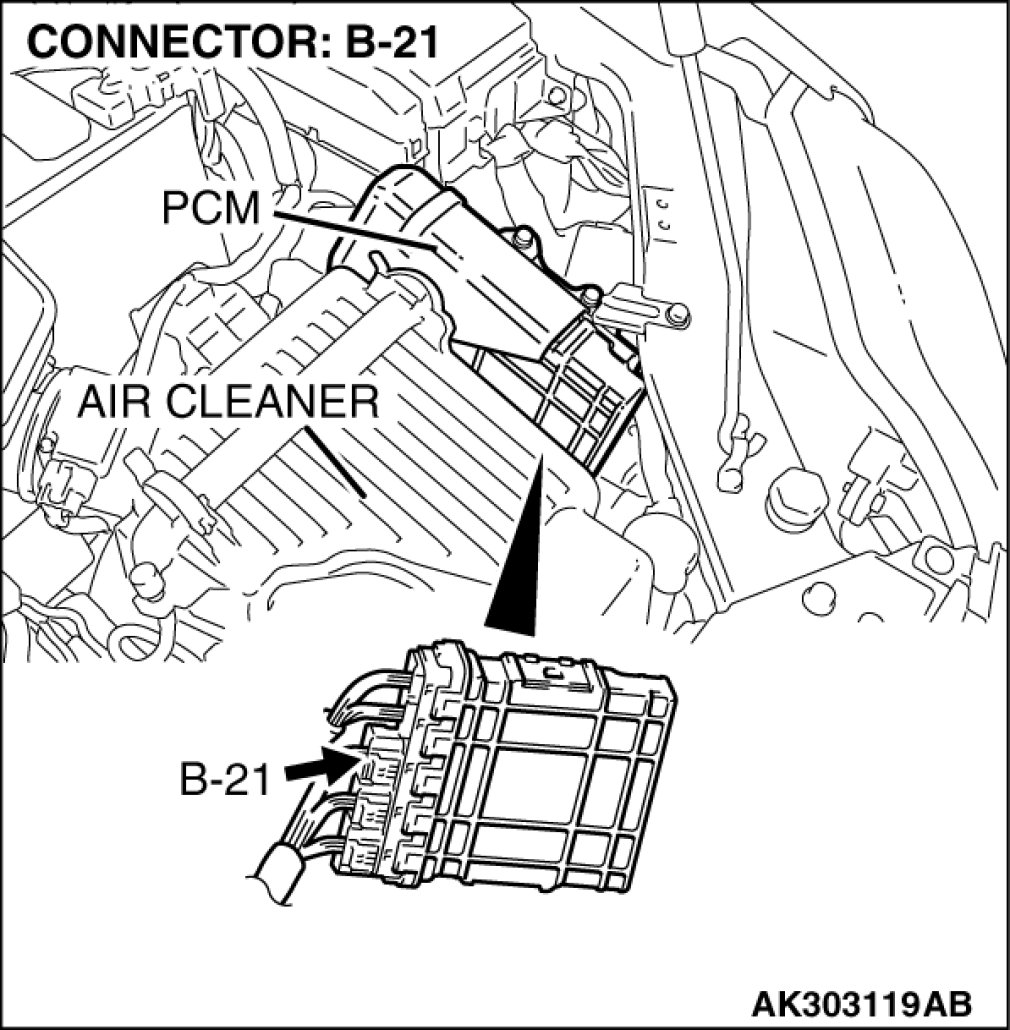 CONNECTOR: B-21

PCM

AIR CLEANER

B-21

AK303119AB