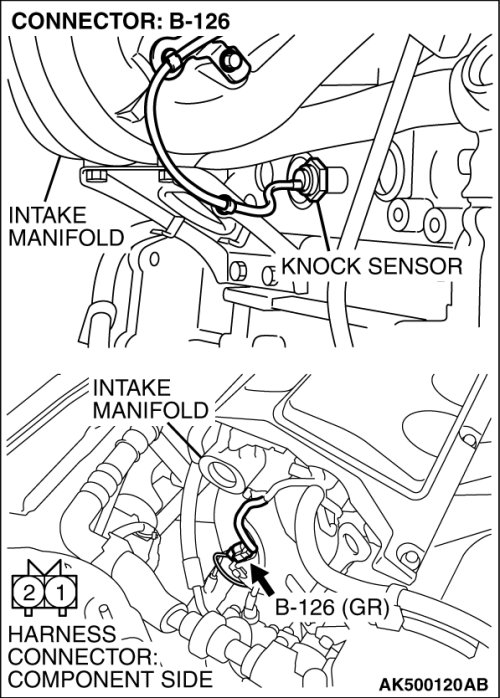 CONNECTOR: B-126

INTAKE MANIFOLD

KNOCK SENSOR

INTAKE MANIFOLD

2 1

B-126 (GR)

HARNESS CONNECTOR: COMPONENT SIDE

AK500120AB