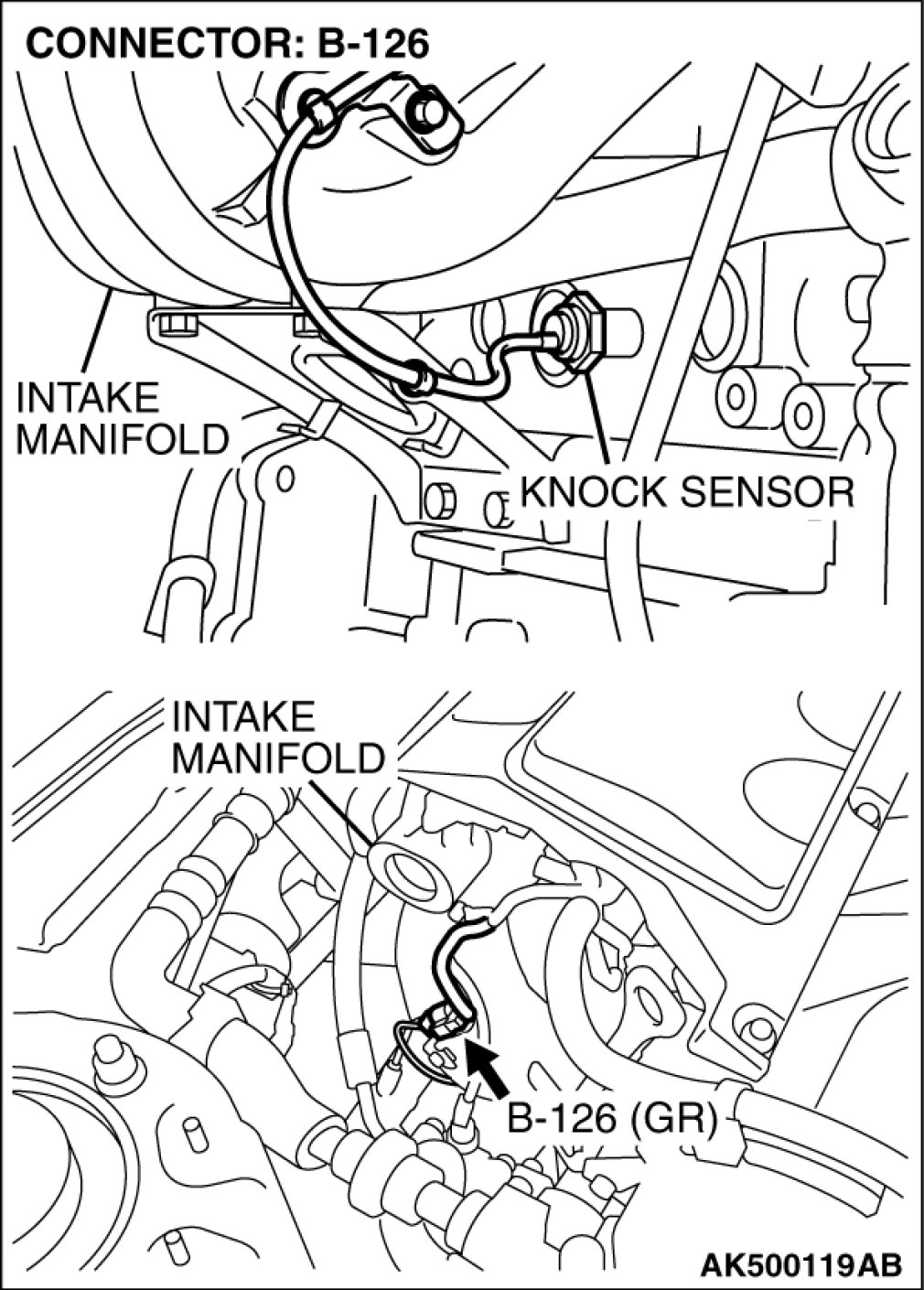 CONNECTOR: B-126

INTAKE MANIFOLD

KNOCK SENSOR

INTAKE MANIFOLD

B-126 (GR)

AK500119AB