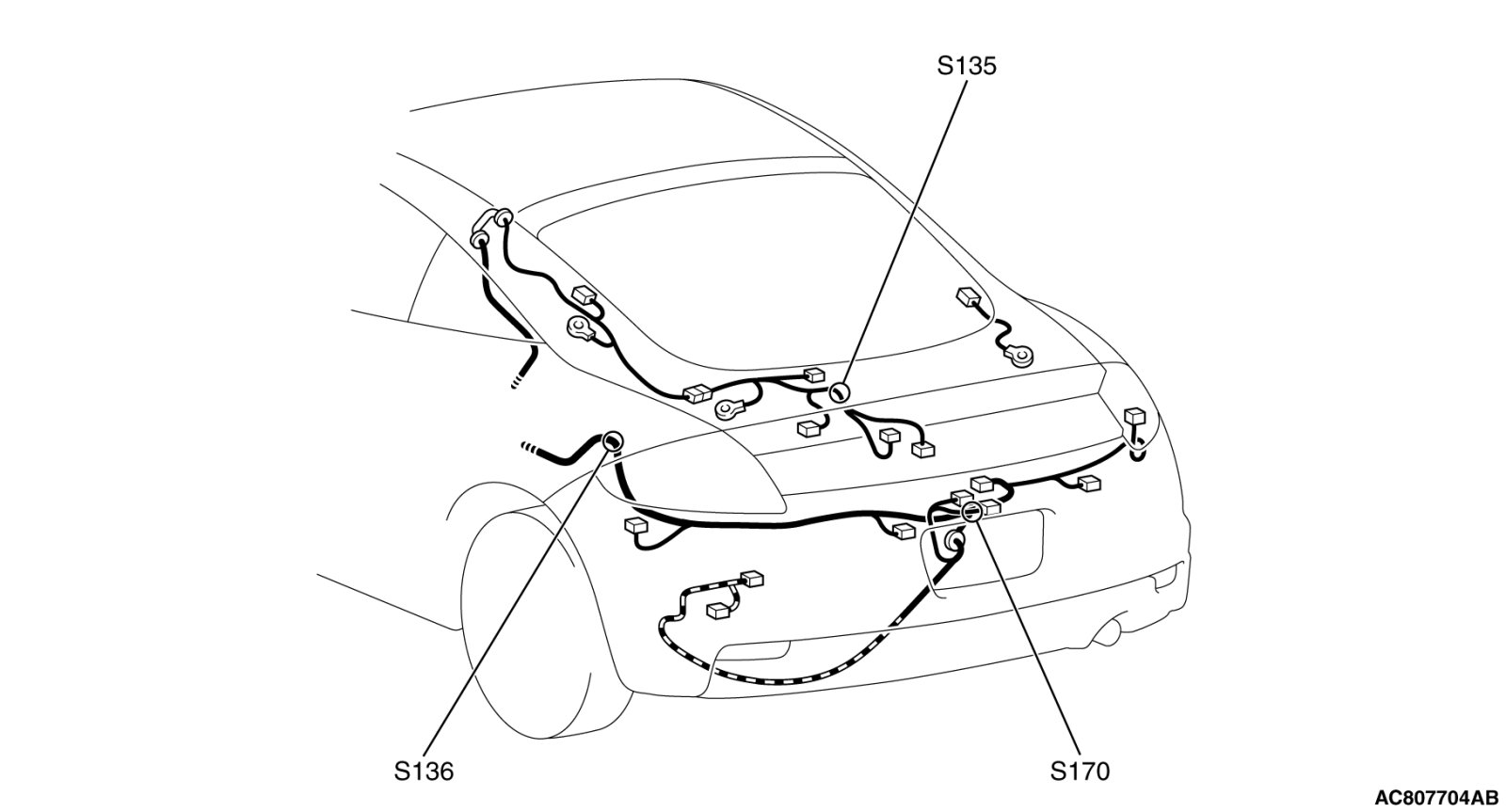 S135

S136

S170

AC807704AB