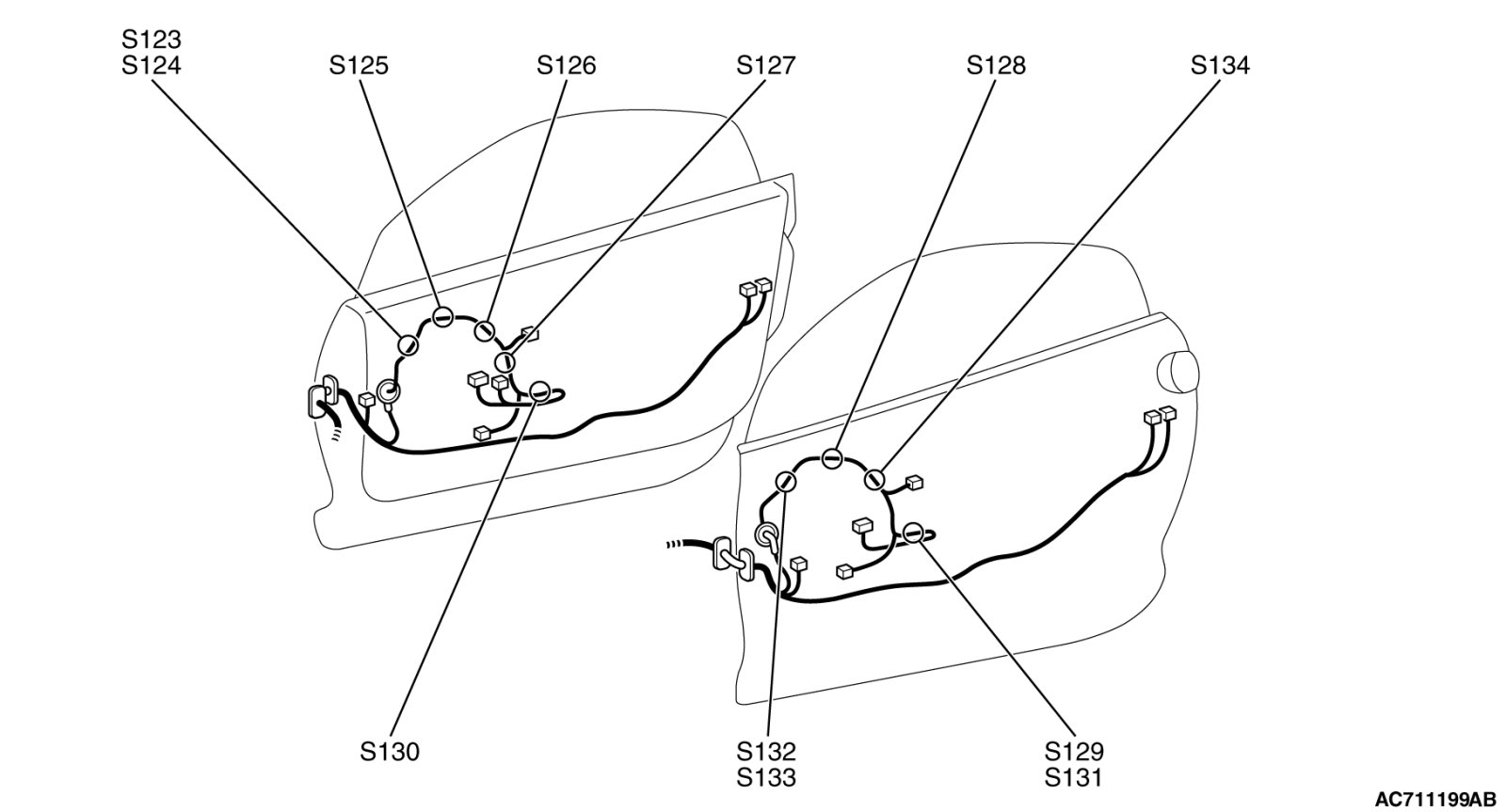 S123
S124
S125
S126
S127
S128
S134

S130
S132
S133
S129
S131

AC711199AB