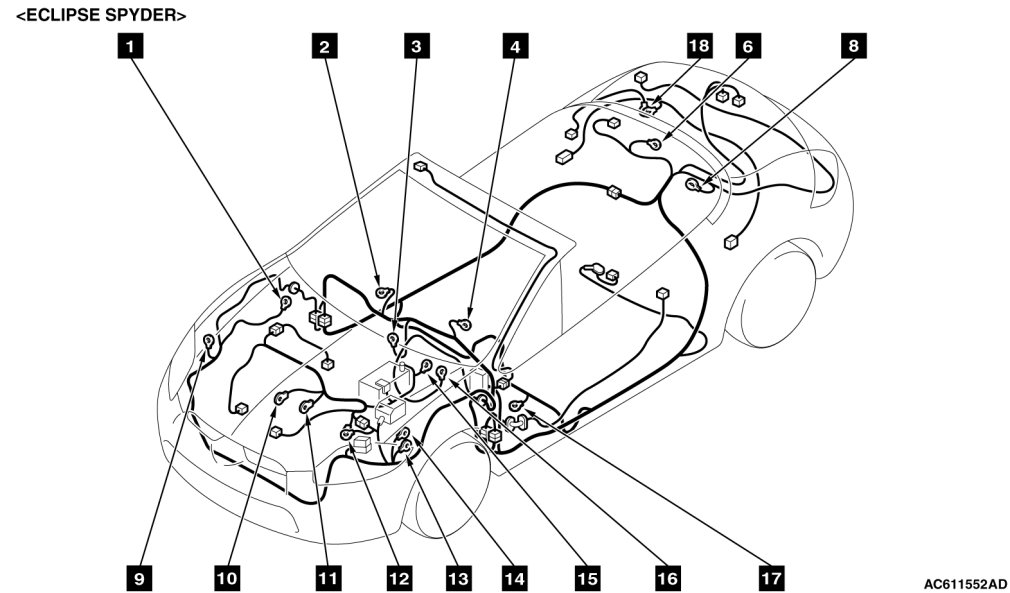 <ECLIPSE SPYDER>

1
2
3
4
18
6
8

9
10
11
12
13
14
15
16
17

AC611552AD