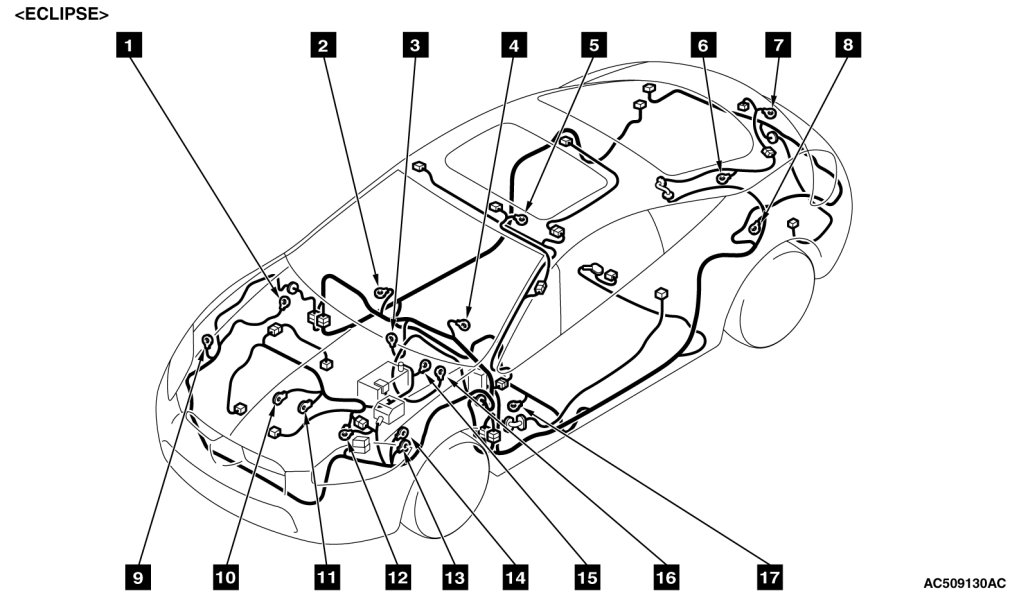 <ECLIPSE>

1 2 3 4 5 6 7 8

9 10 11 12 13 14 15 16 17

AC509130AC