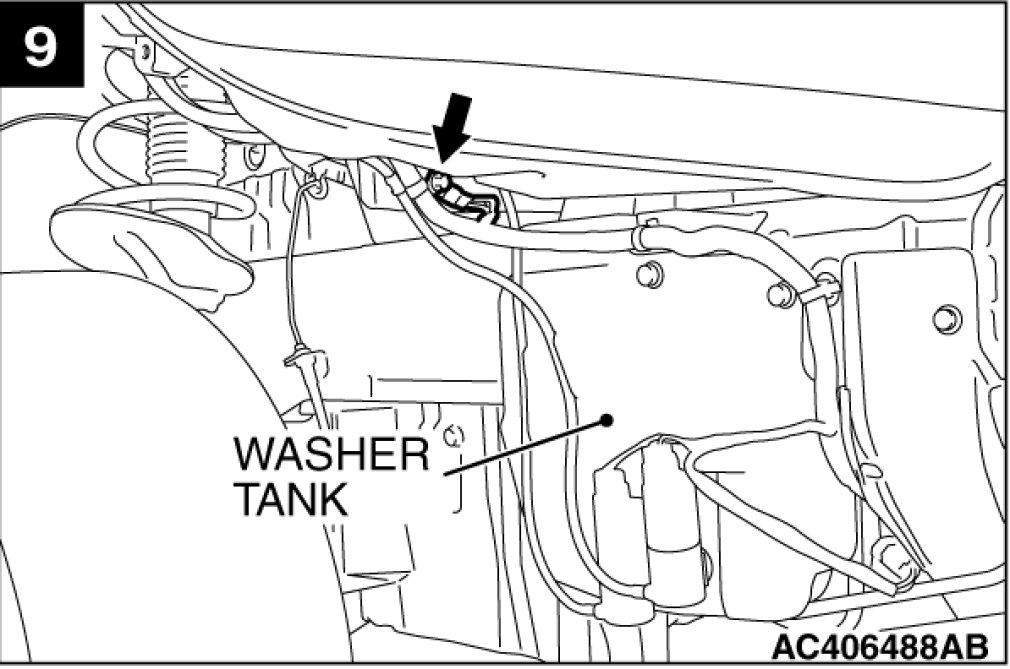 9

WASHER TANK

AC406488AB