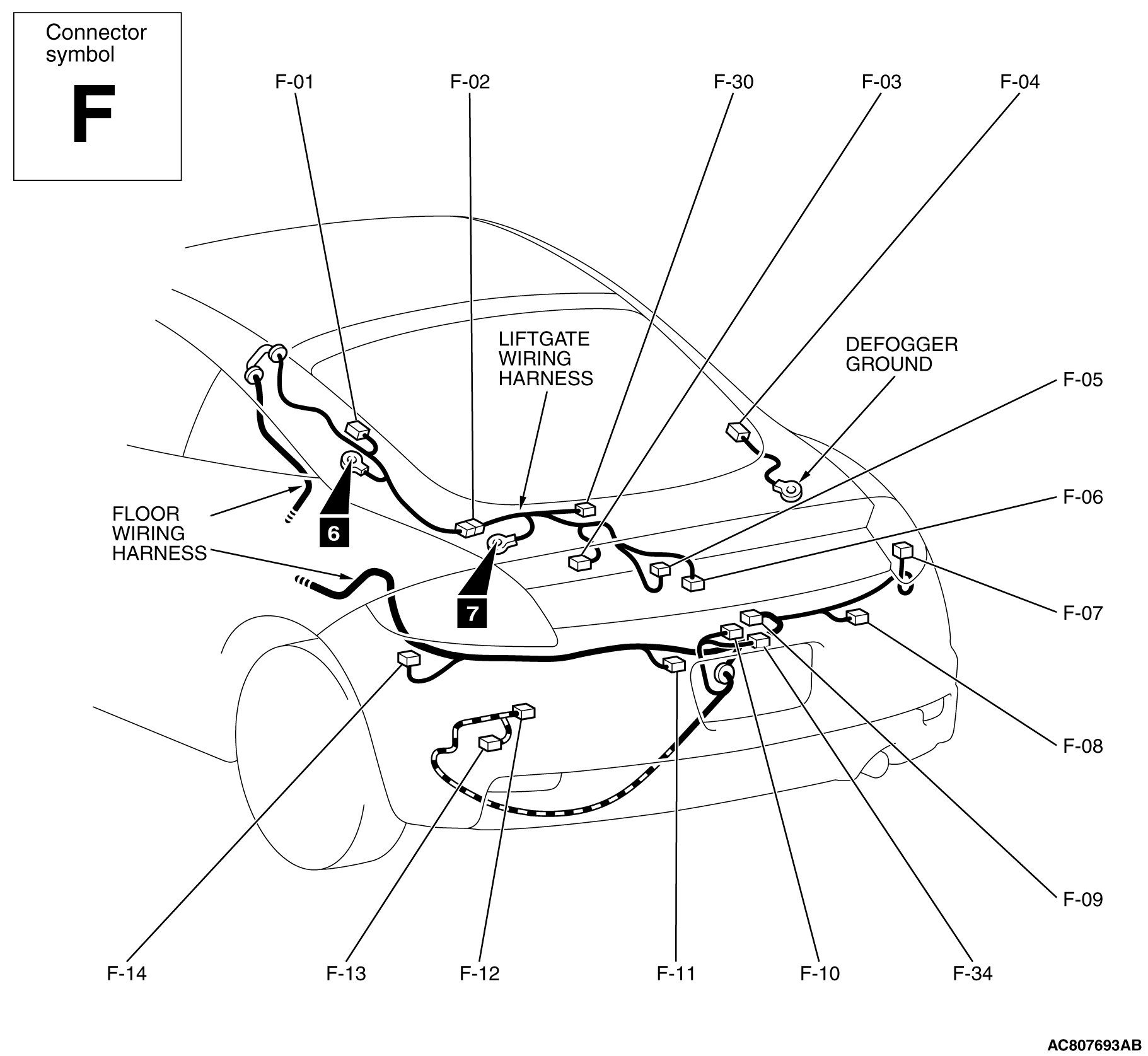 Connector symbol

F

F-01

F-02

F-30

F-03

F-04

LIFTGATE WIRING HARNESS

DEFOGGER GROUND

F-05

F-06

FLOOR WIRING HARNESS

6

7

F-07

F-08

F-09

F-14

F-13

F-12

F-11

F-10

F-34

AC807693AB