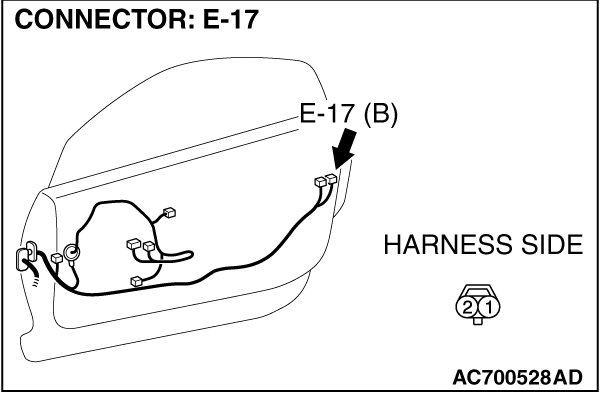 CONNECTOR: E-17

E-17 (B)

HARNESS SIDE

2 1

AC700528AD