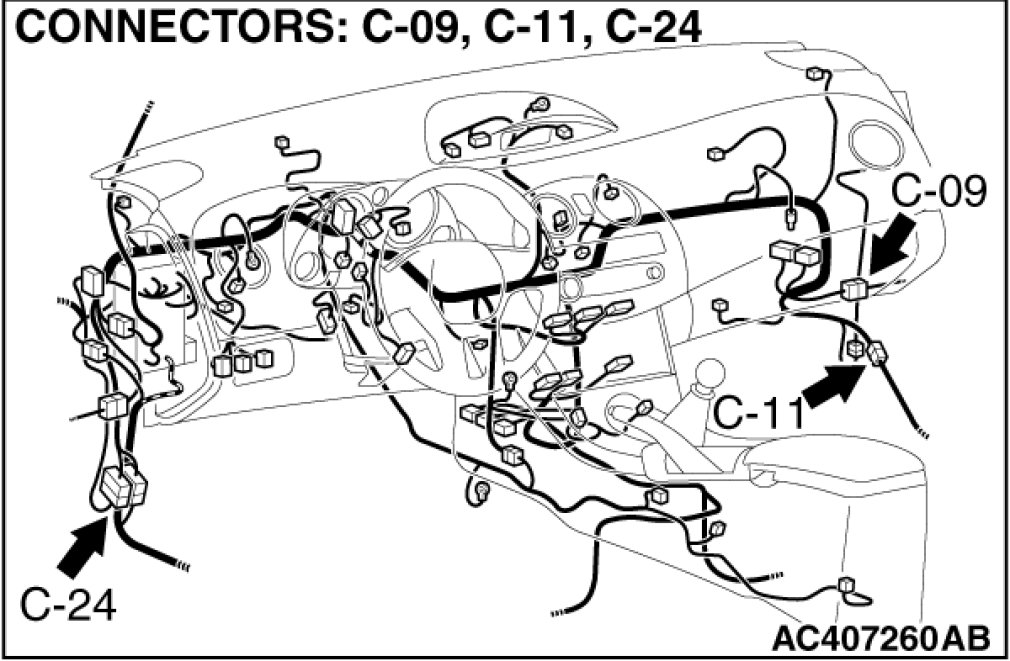 CONNECTORS: C-09, C-11, C-24

C-09

C-11

C-24

AC407260AB