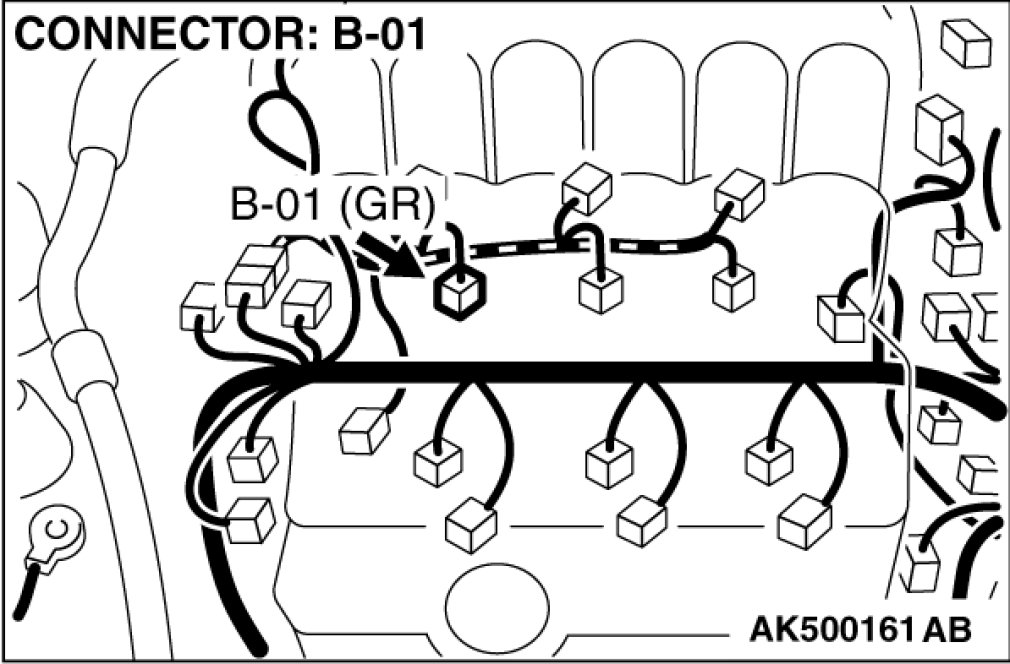 CONNECTOR: B-01

B-01 (GR)

AK500161 AB