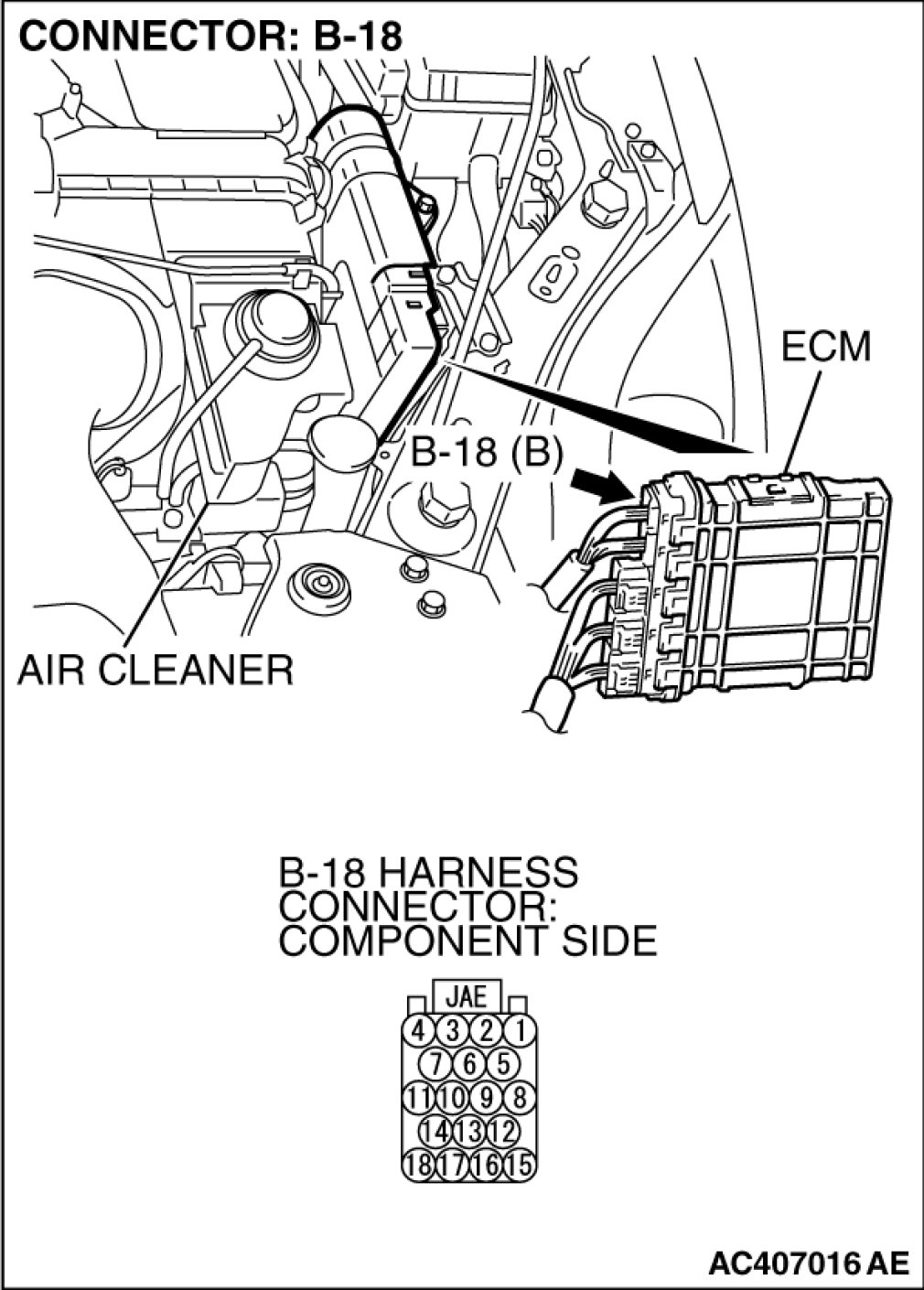 CONNECTOR: B-18

ECM

B-18 (B)

AIR CLEANER

B-18 HARNESS CONNECTOR: COMPONENT SIDE

JAE

4 3 2 1
7 6 5
11 10 9 8
14 13 12
18 17 16 15

AC407016 AE