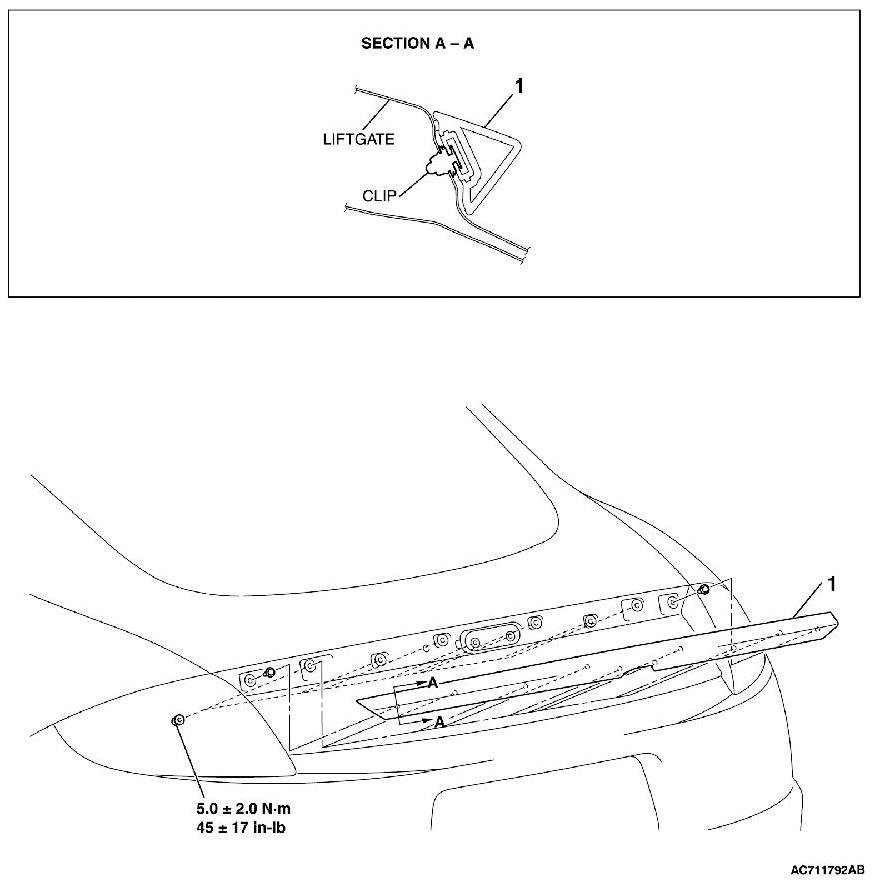 SECTION A – A

1

LIFTGATE

CLIP

1

A

A

5.0 ± 2.0 N·m
45 ± 17 in-lb

AC711792AB