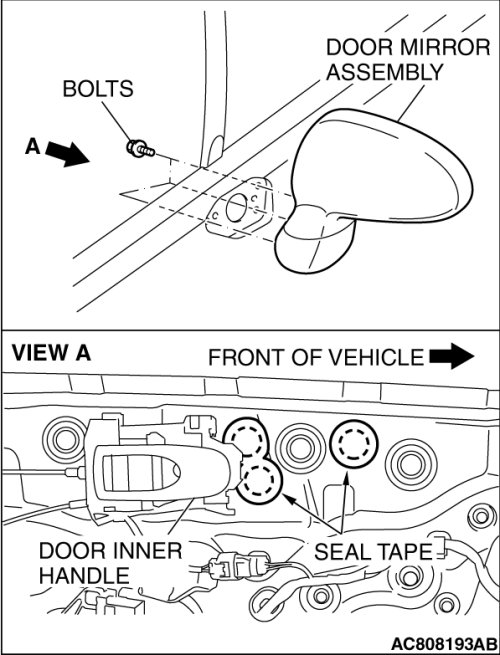 DOOR MIRROR ASSEMBLY

BOLTS

A

VIEW A

FRONT OF VEHICLE

DOOR INNER HANDLE

SEAL TAPE

AC808193AB