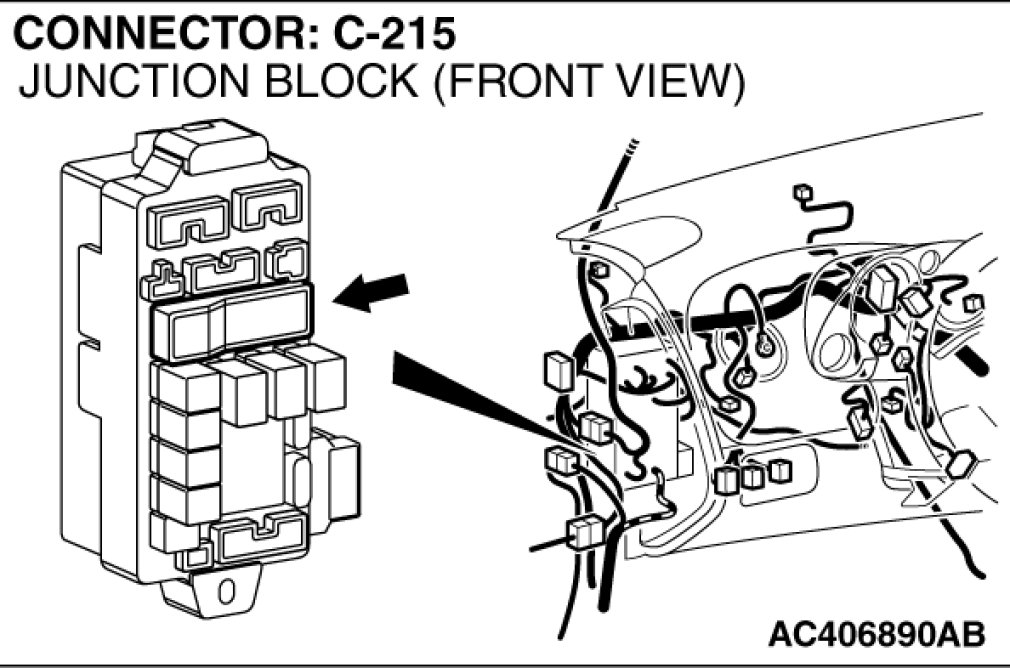 CONNECTOR: C-215
JUNCTION BLOCK (FRONT VIEW)

AC406890AB