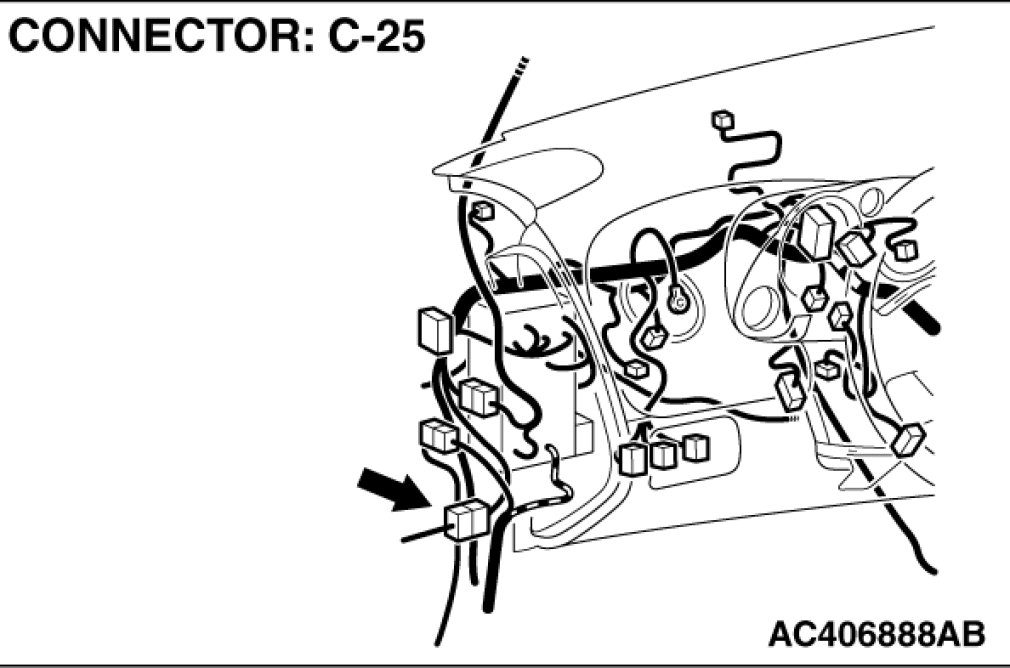 CONNECTOR: C-25

AC406888AB