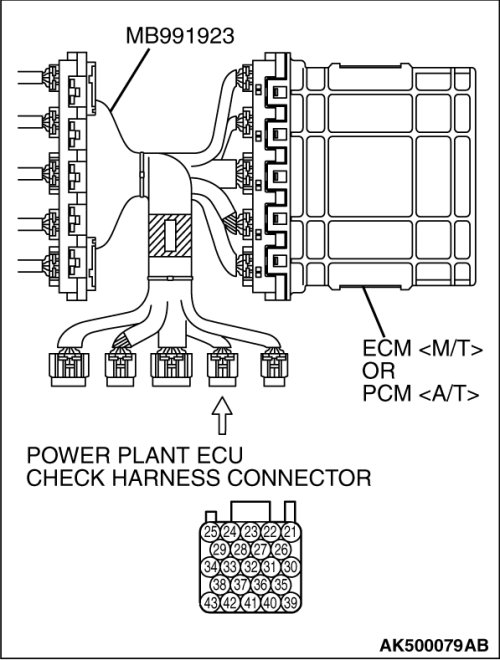 MB991923

ECM <M/T>
OR
PCM <A/T>

POWER PLANT ECU
CHECK HARNESS CONNECTOR

25 24 23 22 21
29 28 27 26
34 33 32 31 30
38 37 36 35
43 42 41 40 39

AK500079AB