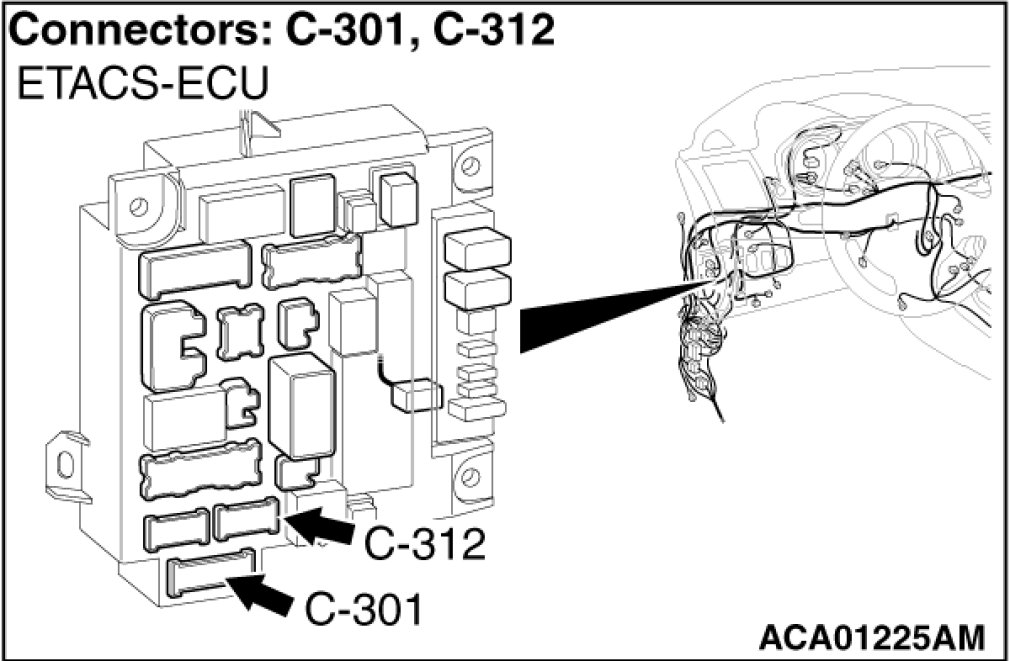 Connectors: C-301, C-312

ETACS-ECU

C-312

C-301

ACA01225AM