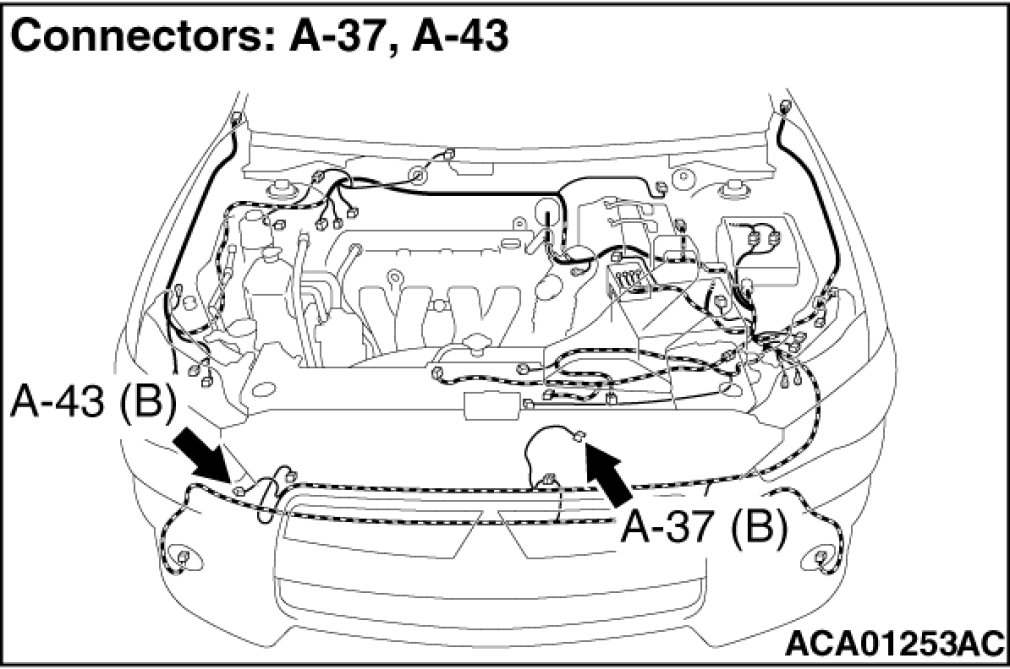 Connectors: A-37, A-43

A-43 (B)

A-37 (B)

ACA01253AC