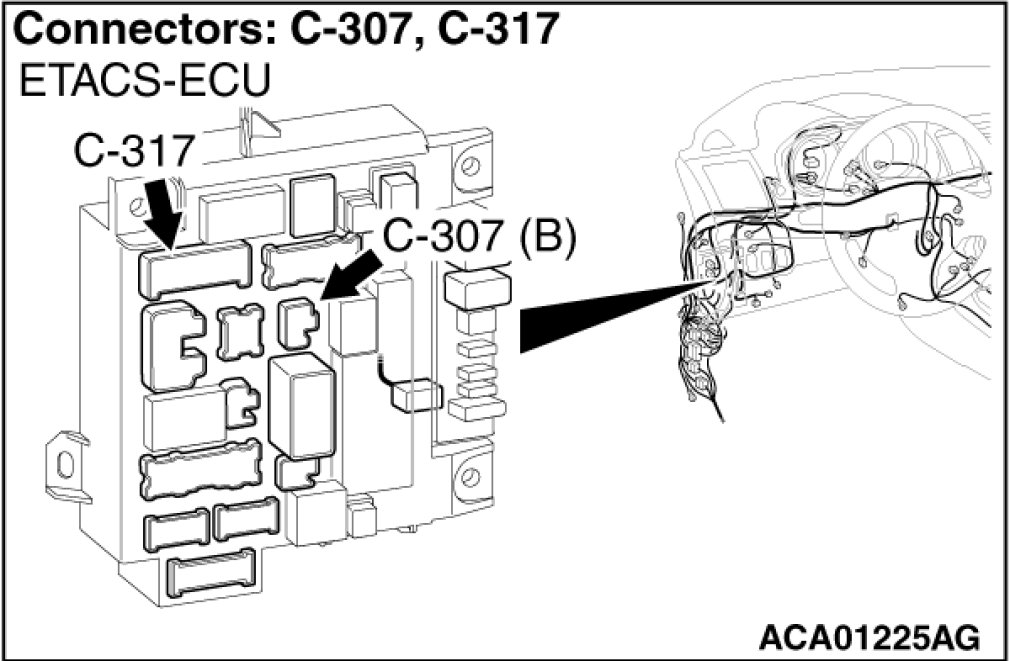 Connectors: C-307, C-317
ETACS-ECU

C-317

C-307 (B)

ACA01225AG