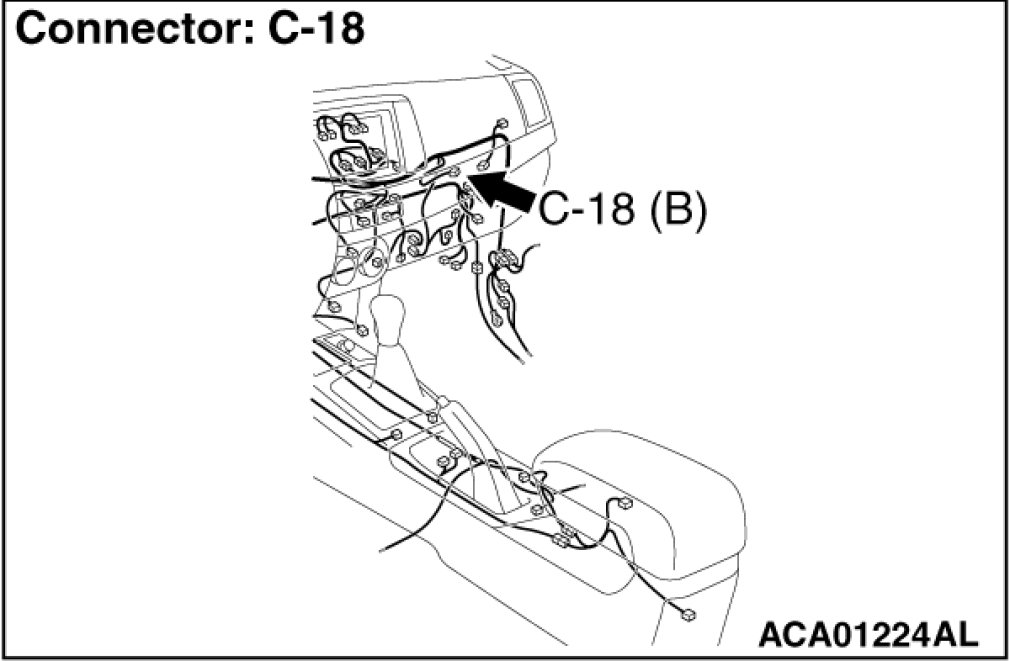 Connector: C-18

C-18 (B)

ACA01224AL