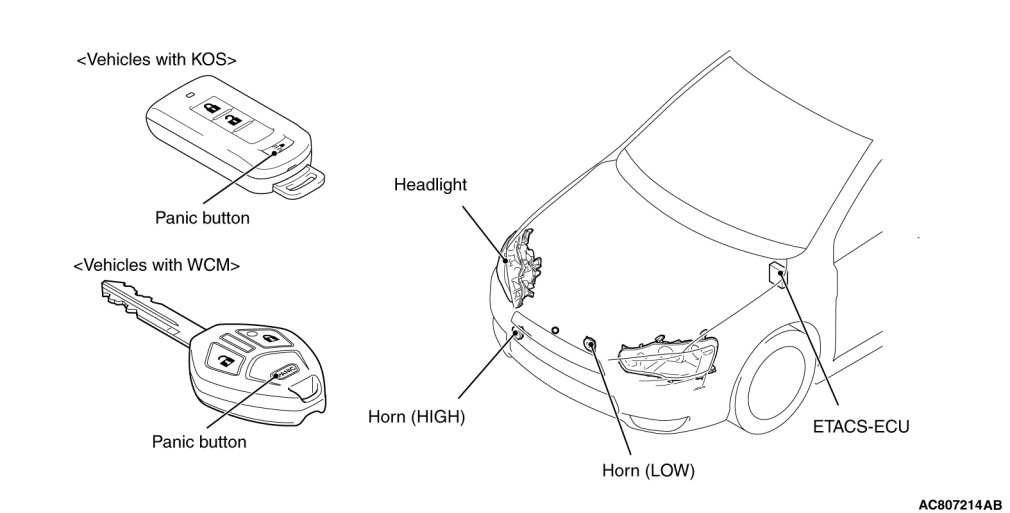 <Vehicles with KOS>

Panic button

<Vehicles with WCM>

PANIC

Panic button

Headlight

Horn (HIGH)

Horn (LOW)

ETACS-ECU

AC807214AB