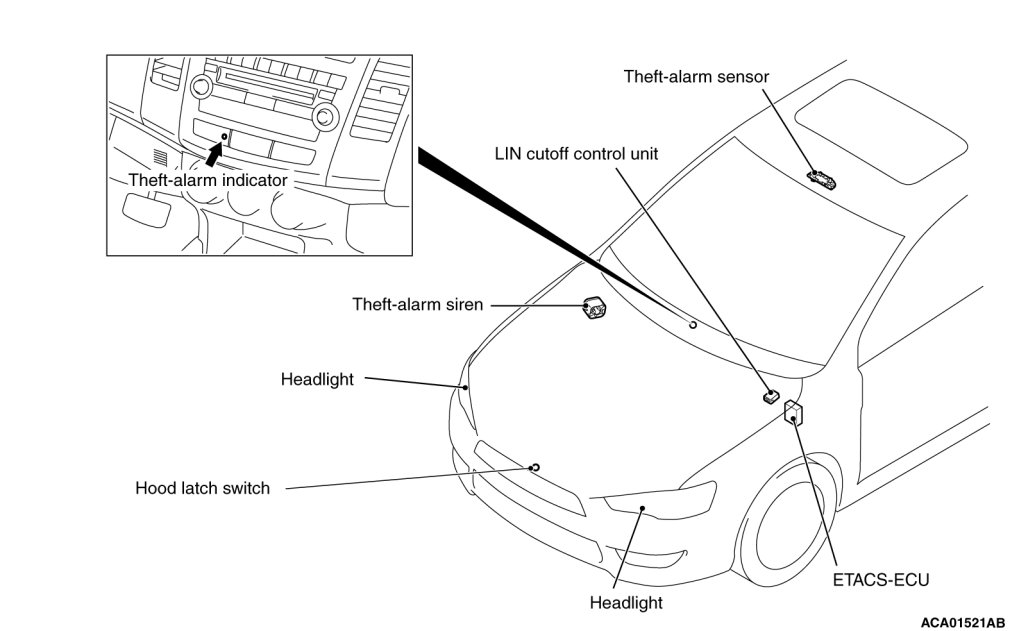 Theft-alarm indicator

Theft-alarm sensor

LIN cutoff control unit

Theft-alarm siren

Headlight

Hood latch switch

Headlight

ETACS-ECU

ACA01521AB