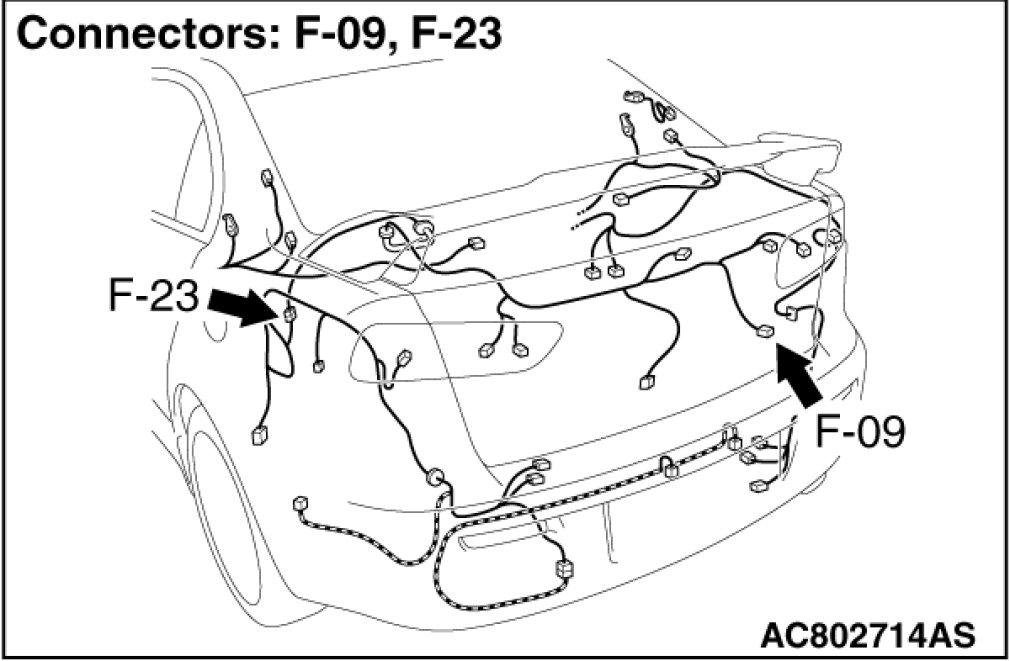 Connectors: F-09, F-23

F-23

F-09

AC802714AS