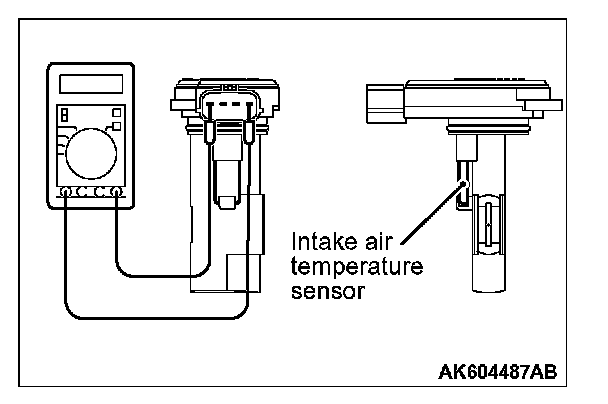 Intake air temperature sensor

AK604487AB