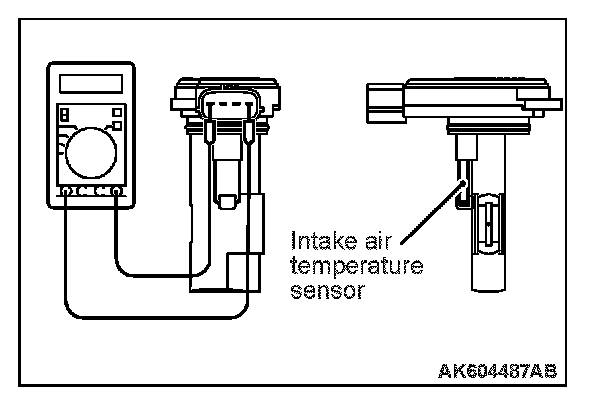 Intake air temperature sensor

AK604487AB