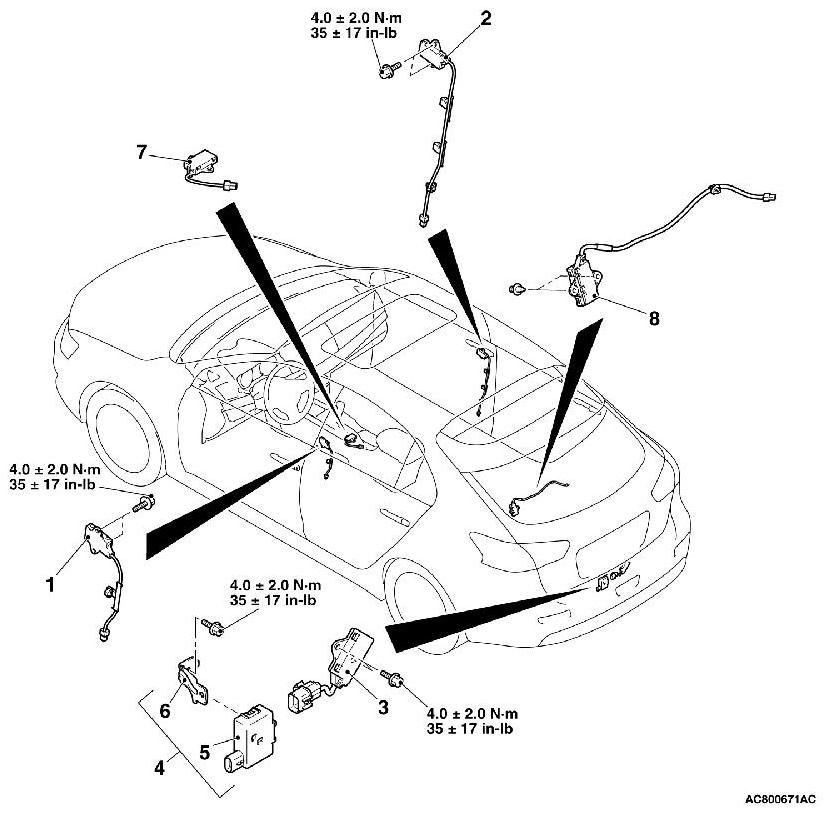 4.0 ± 2.0 N·m
35 ± 17 in-lb

2

7

8

4.0 ± 2.0 N·m
35 ± 17 in-lb

1

4.0 ± 2.0 N·m
35 ± 17 in-lb

6

3

4.0 ± 2.0 N·m
35 ± 17 in-lb

5

4

AC800671AC