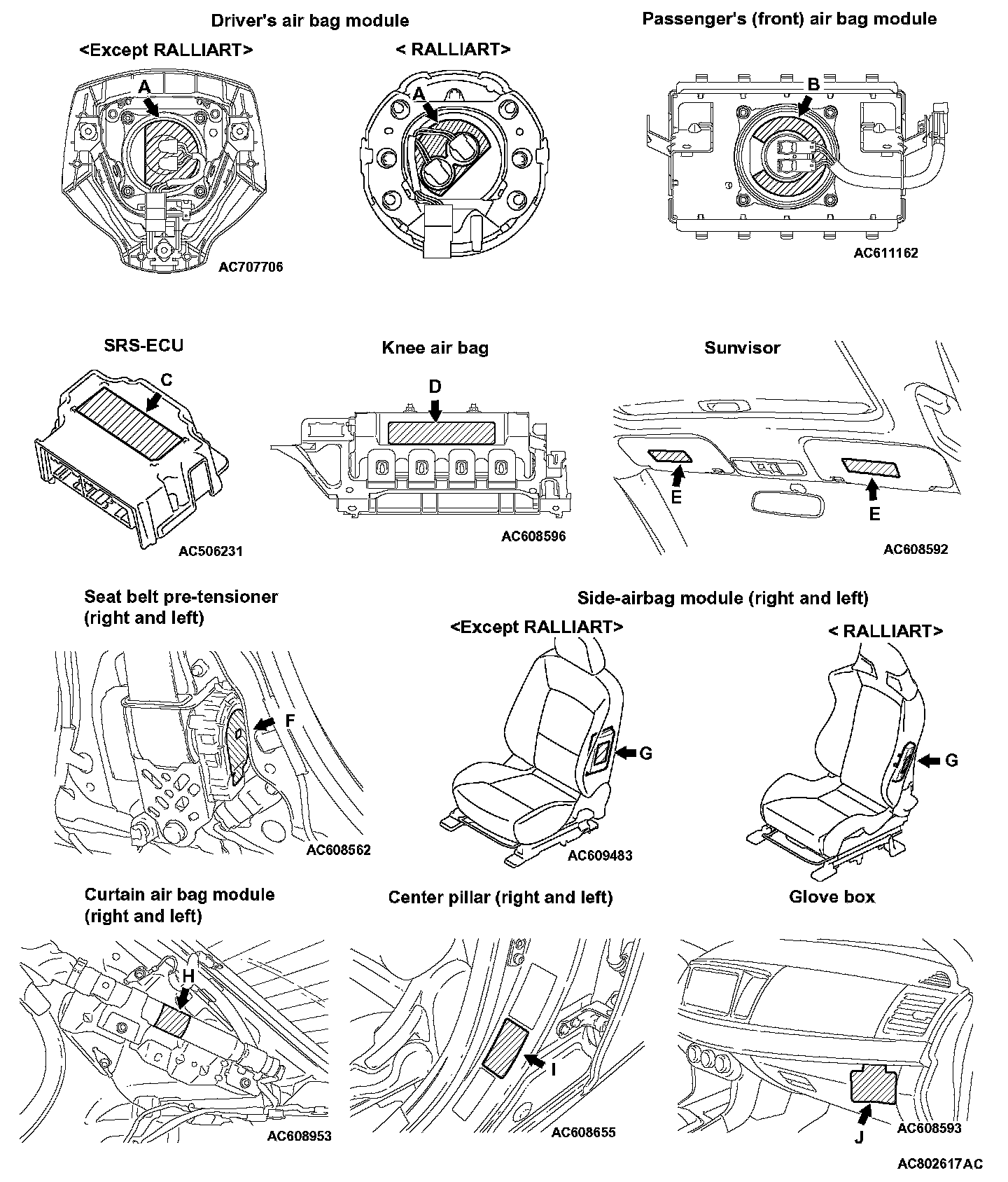 Driver's air bag module

<Except RALLIART>

A

AC707706

< RALLIART>

A

Passenger's (front) air bag module

B

AC611162

SRS-ECU

C

AC506231

Knee air bag

D

AC608596

Sunvisor

E

E

AC608592

Seat belt pre-tensioner (right and left)

F

AC608562

Side-airbag module (right and left)

<Except RALLIART>

G

AC609483

< RALLIART>

G

Curtain air bag module (right and left)

H

AC608953

Center pillar (right and left)

I

AC608655

Glove box

J

AC608593

AC802617AC