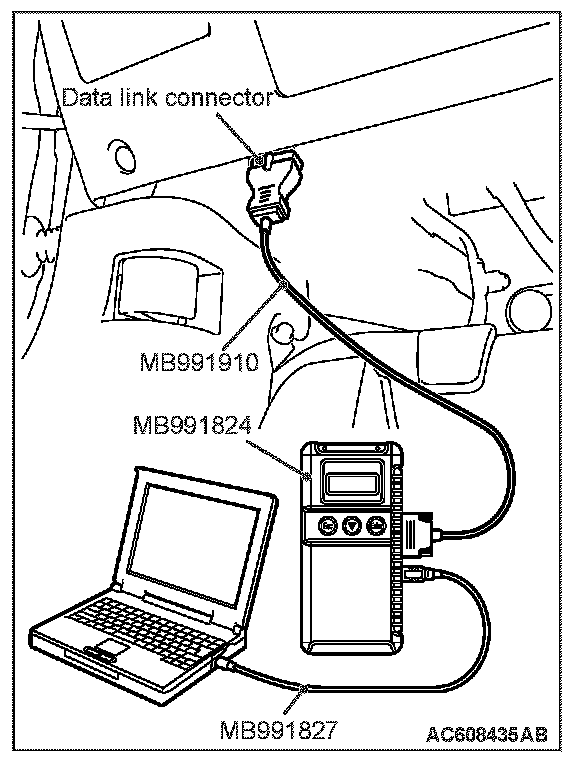 Data link connector
MB991910
MB991824
MB991827
AC608435AB