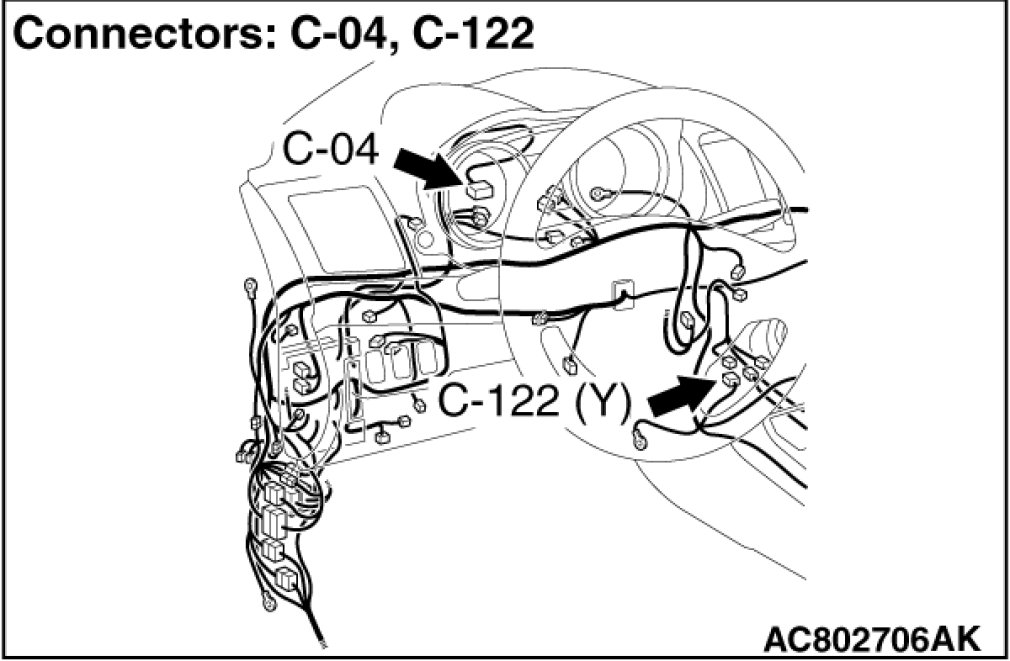 Connectors: C-04, C-122

C-04

C-122 (Y)

AC802706AK