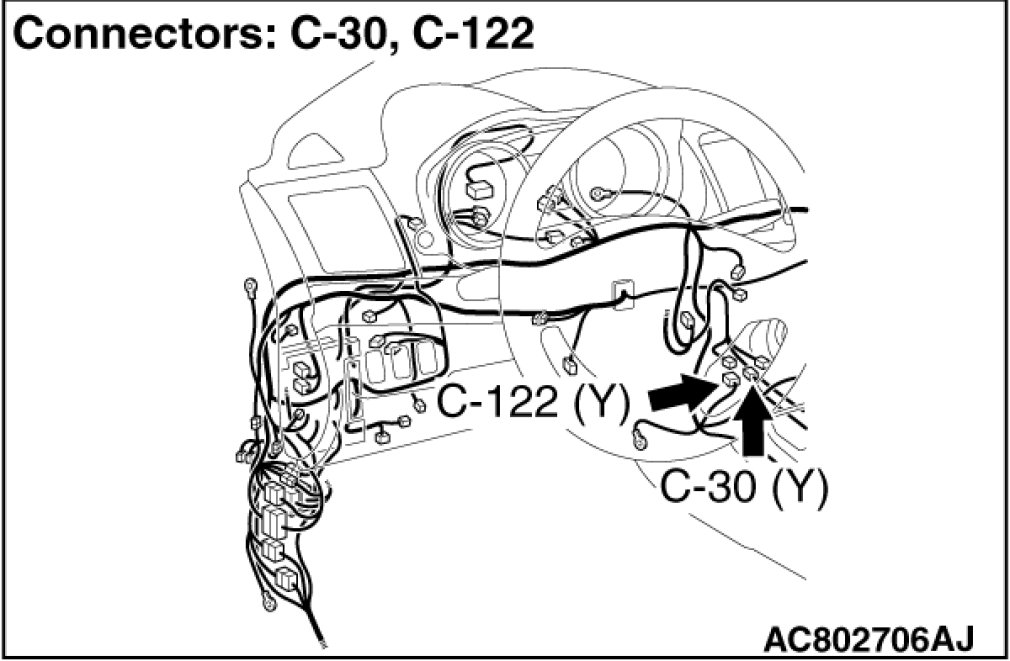 Connectors: C-30, C-122

C-122 (Y)

C-30 (Y)

AC802706AJ