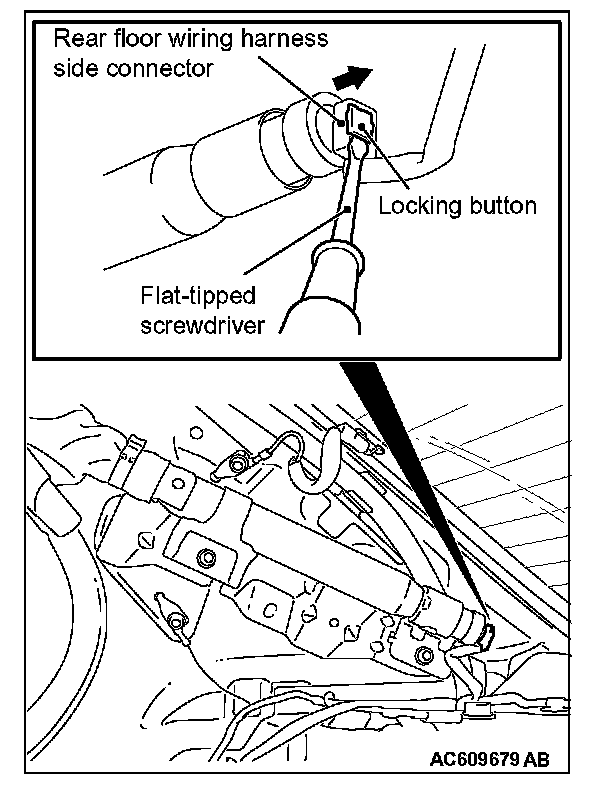 Rear floor wiring harness side connector

Locking button

Flat-tipped screwdriver

AC609679 AB