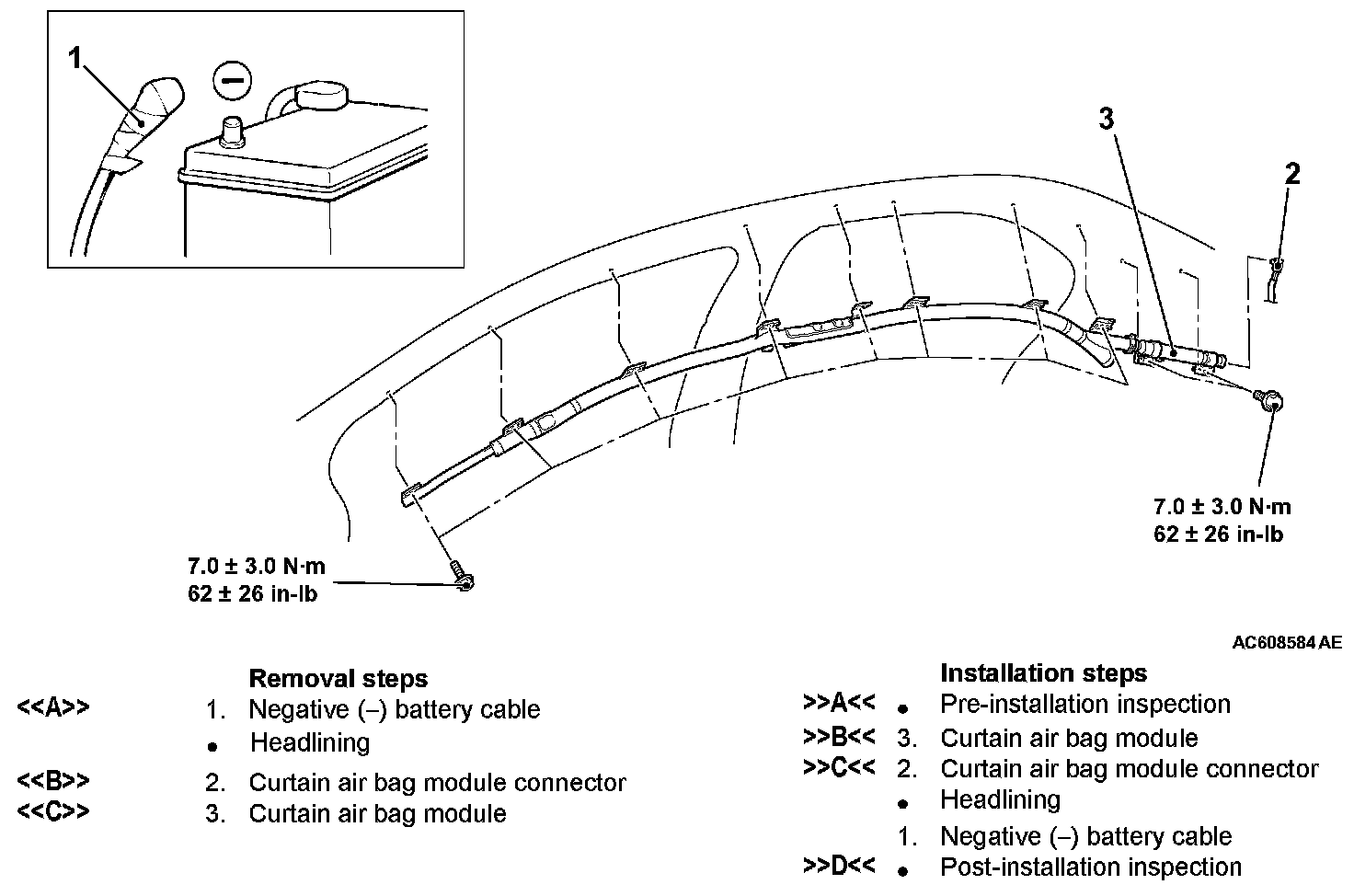 1

3

2

7.0 ± 3.0 N·m
62 ± 26 in-lb

7.0 ± 3.0 N·m
62 ± 26 in-lb

AC608584 AE

Removal steps
<<A>> 1. Negative (–) battery cable
• Headlining
<<B>> 2. Curtain air bag module connector
<<C>> 3. Curtain air bag module

Installation steps
>>A<< • Pre-installation inspection
>>B<< 3. Curtain air bag module
>>C<< 2. Curtain air bag module connector
• Headlining
1. Negative (–) battery cable
>>D<< • Post-installation inspection