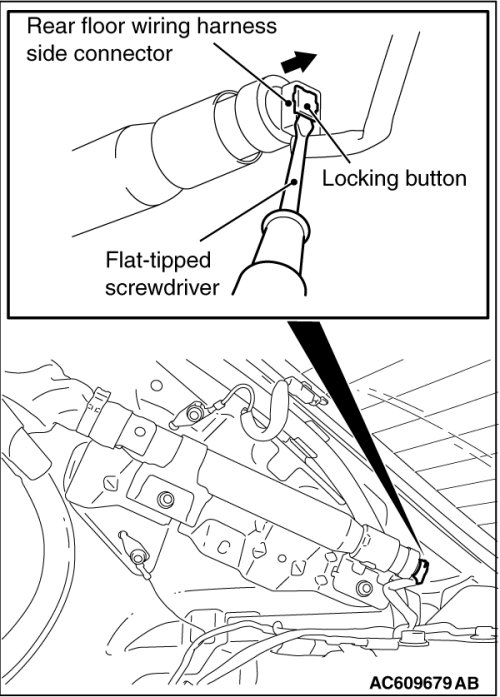 Rear floor wiring harness side connector

Locking button

Flat-tipped screwdriver

AC609679 AB