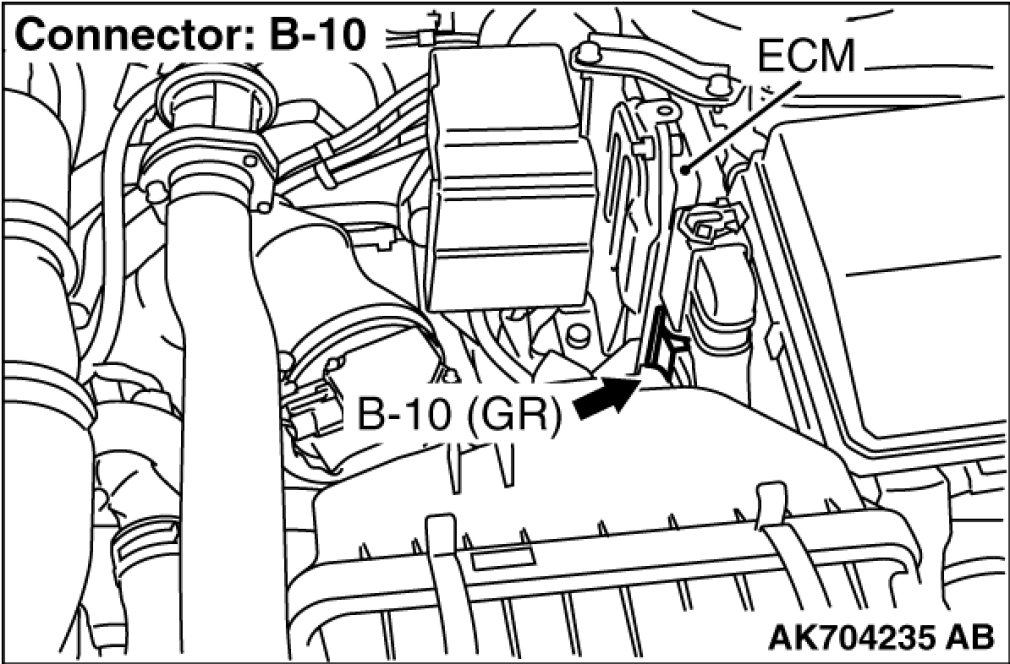 Connector: B-10

ECM

B-10 (GR)

AK704235 AB