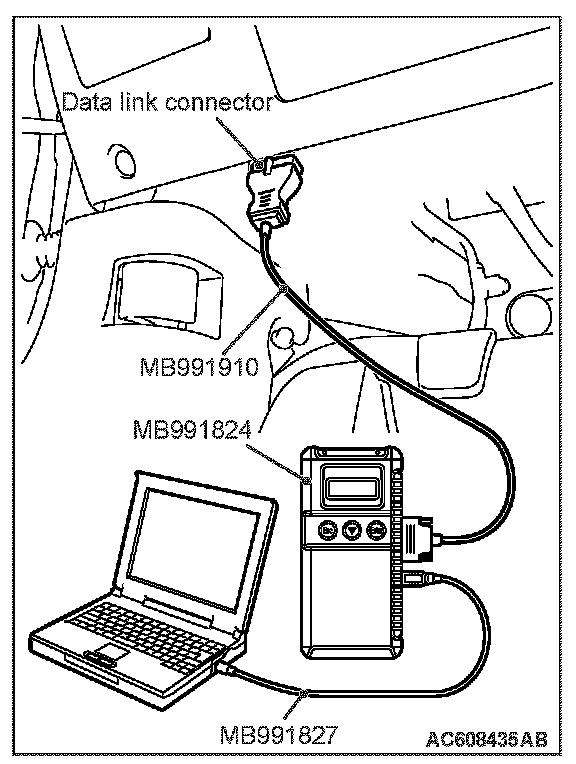 Data link connector

MB991910

MB991824

MB991827

AC608435AB