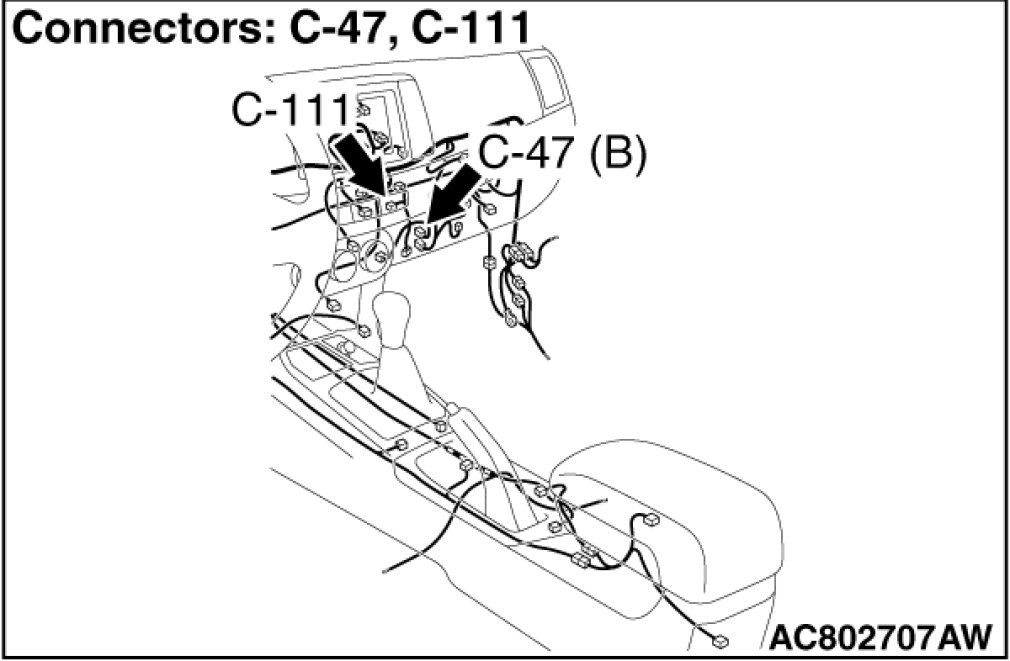 Connectors: C-47, C-111

C-111

C-47 (B)

AC802707AW