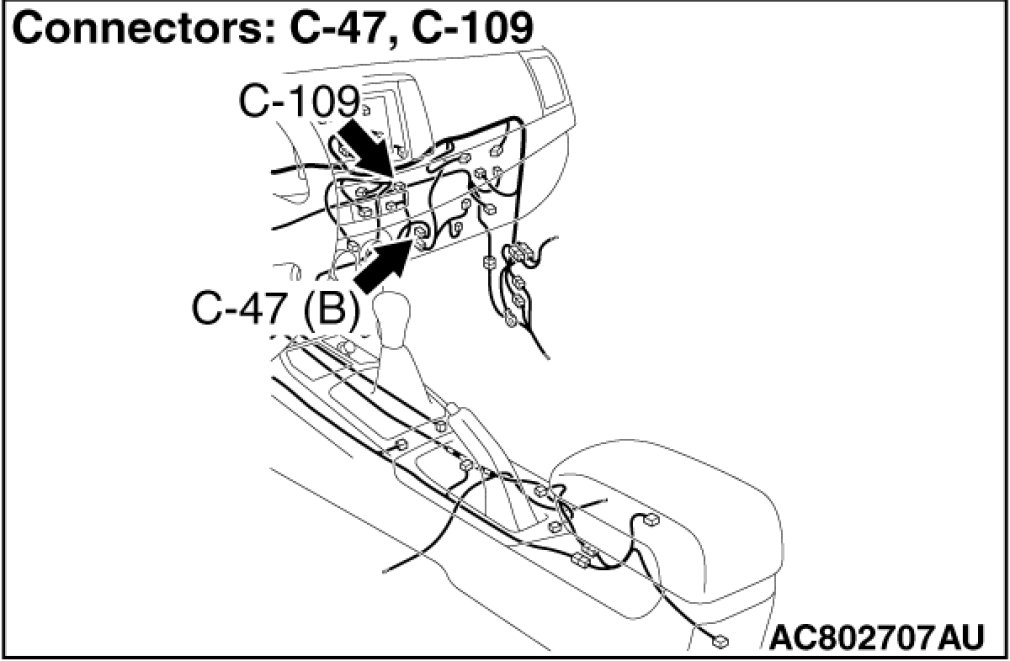 Connectors: C-47, C-109

C-109

C-47 (B)

AC802707AU