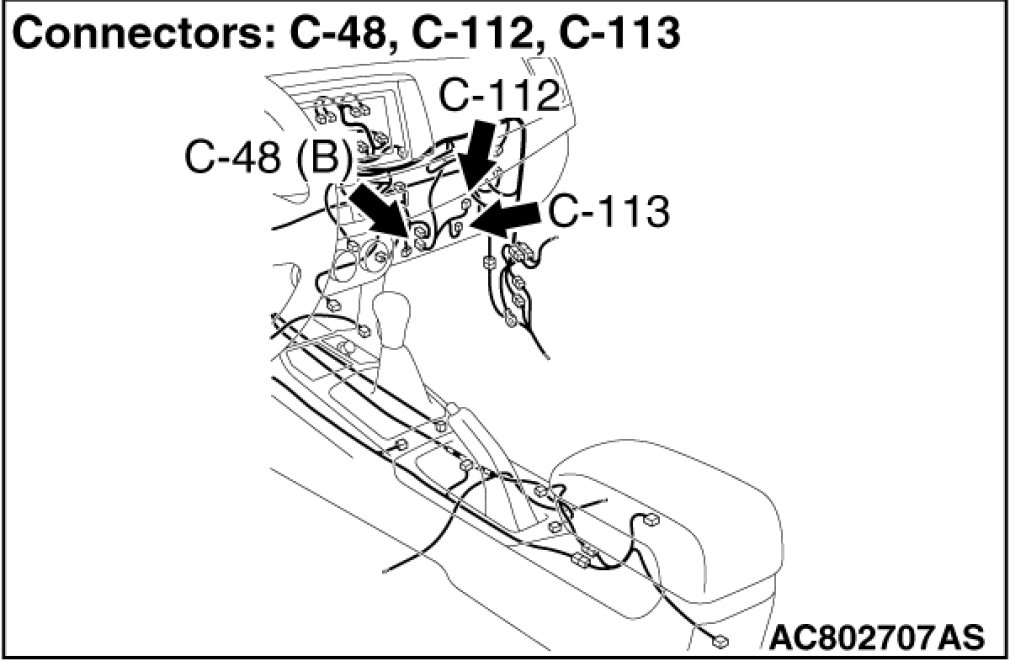 Connectors: C-48, C-112, C-113

C-112

C-48 (B)

C-113

AC802707AS