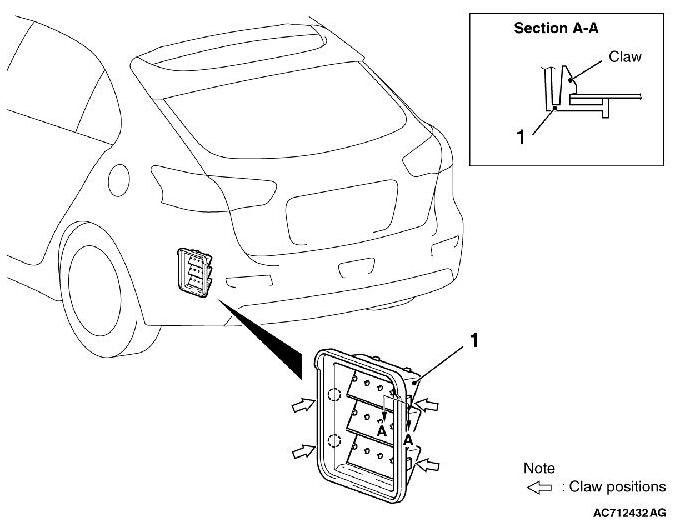 Section A-A

Claw

1

1

A

A

Note
: Claw positions

AC712432 AG