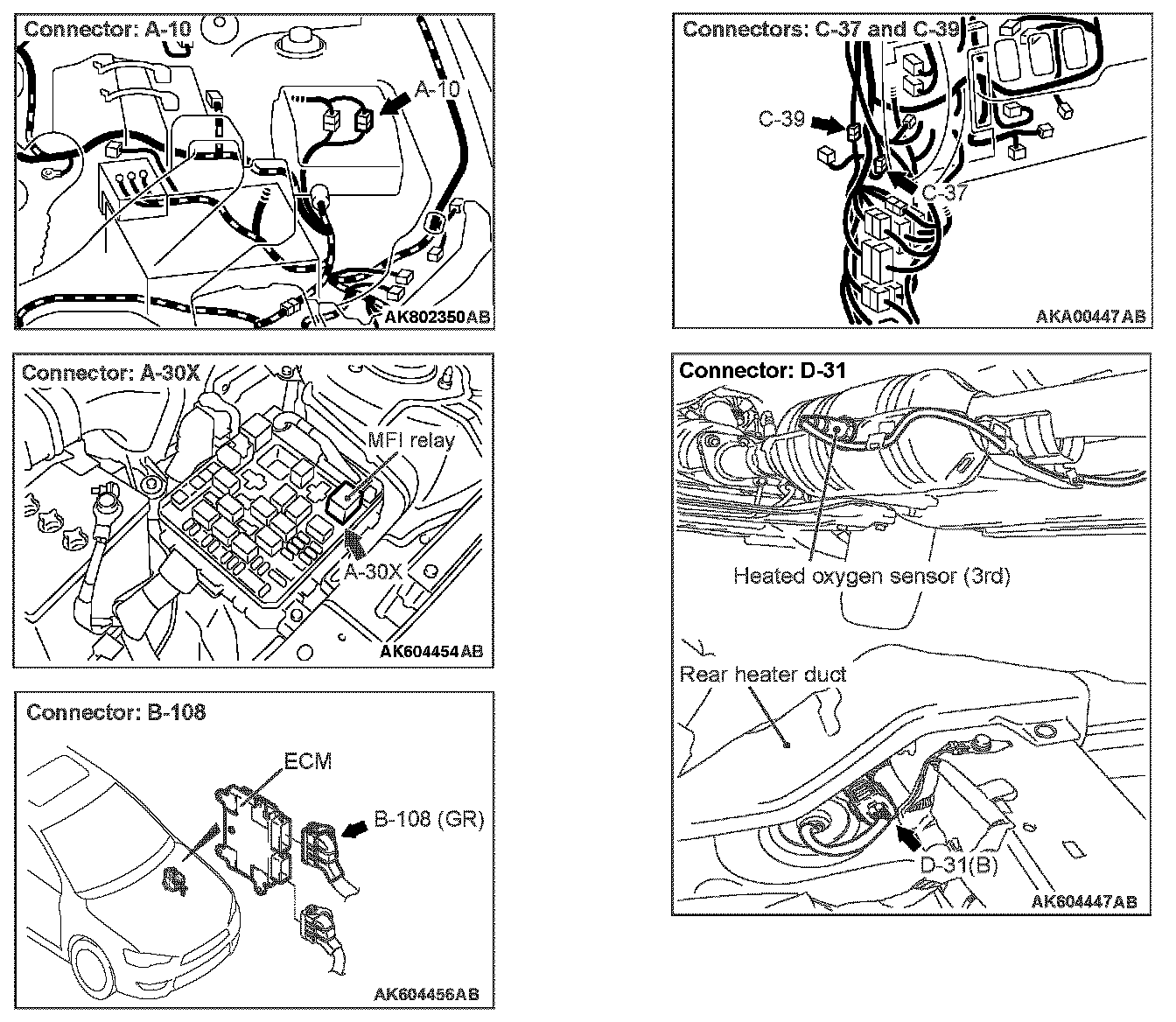 Connector: A-10

A-10

AK802350AB

Connector: A-30X

MFI relay

A-30X

AK604454AB

Connector: B-108

ECM

B-108 (GR)

AK604456AB

Connectors: C-37 and C-39

C-39

C-37

AKA00447AB

Connector: D-31

Heated oxygen sensor (3rd)

Rear heater duct

D-31(B)

AK604447AB