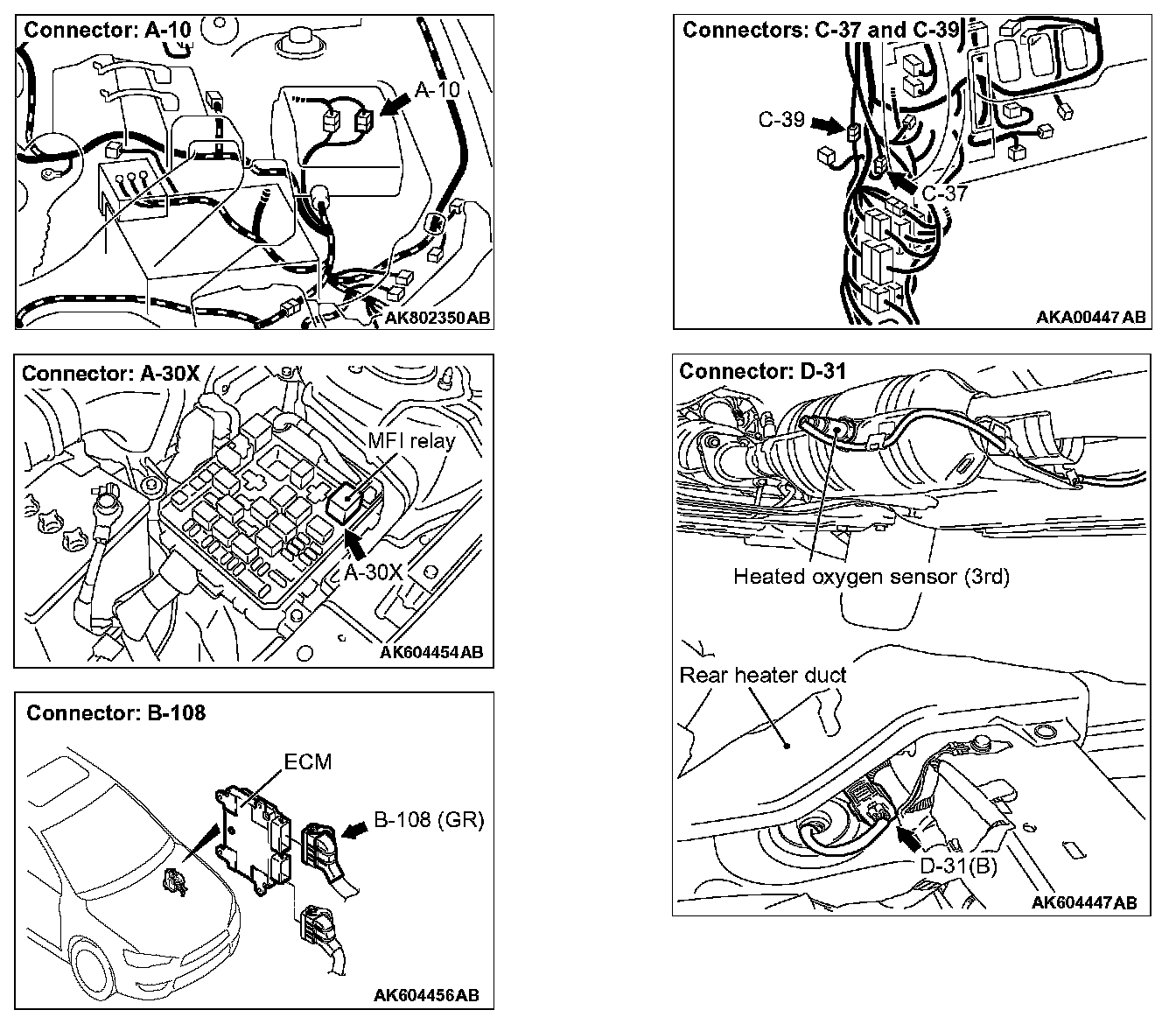 Connector: A-10

A-10

AK802350AB

Connector: A-30X

MFI relay

A-30X

AK604454AB

Connector: B-108

ECM

B-108 (GR)

AK604456AB

Connectors: C-37 and C-39

C-39

C-37

AKA00447AB

Connector: D-31

Heated oxygen sensor (3rd)

Rear heater duct

D-31(B)

AK604447AB