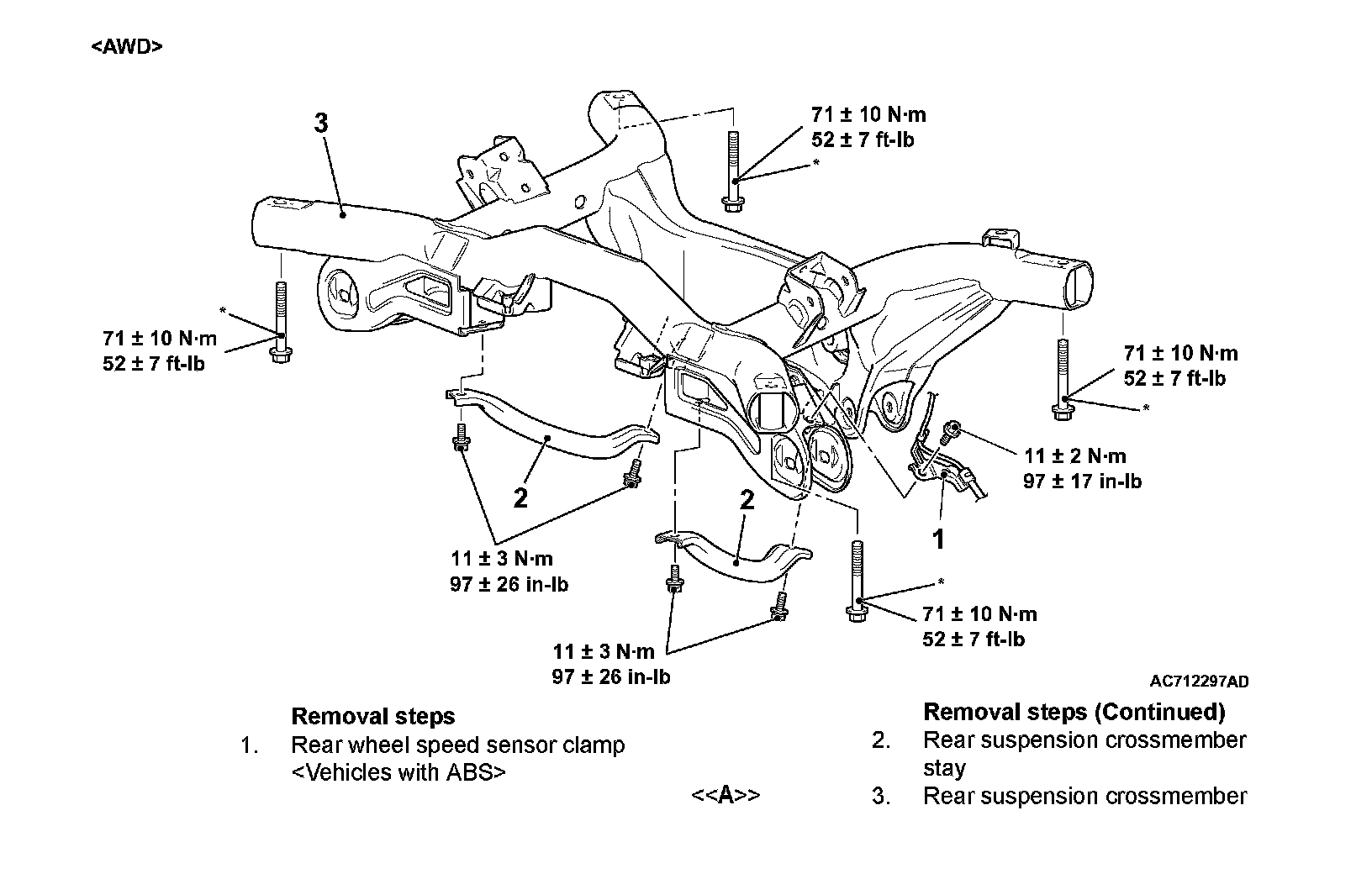 <AWD>

3

71 ± 10 N·m
52 ± 7 ft-lb

*

*

71 ± 10 N·m
52 ± 7 ft-lb

71 ± 10 N·m
52 ± 7 ft-lb

*

11 ± 2 N·m
97 ± 17 in-lb

2

2

1

11 ± 3 N·m
97 ± 26 in-lb

*

71 ± 10 N·m
52 ± 7 ft-lb

11 ± 3 N·m
97 ± 26 in-lb

AC712297AD

Removal steps
1. Rear wheel speed sensor clamp <Vehicles with ABS>

Removal steps (Continued)
2. Rear suspension crossmember stay
<<A>> 3. Rear suspension crossmember