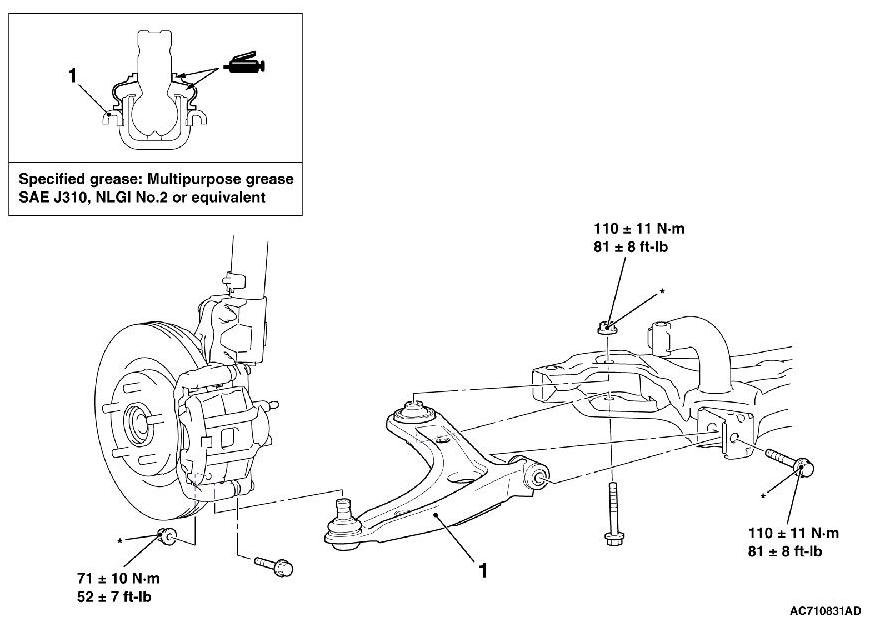 1

Specified grease: Multipurpose grease SAE J310, NLGI No.2 or equivalent

110 ± 11 N·m
81 ± 8 ft-lb

*

*

110 ± 11 N·m
81 ± 8 ft-lb

*

71 ± 10 N·m
52 ± 7 ft-lb

1

AC710831AD