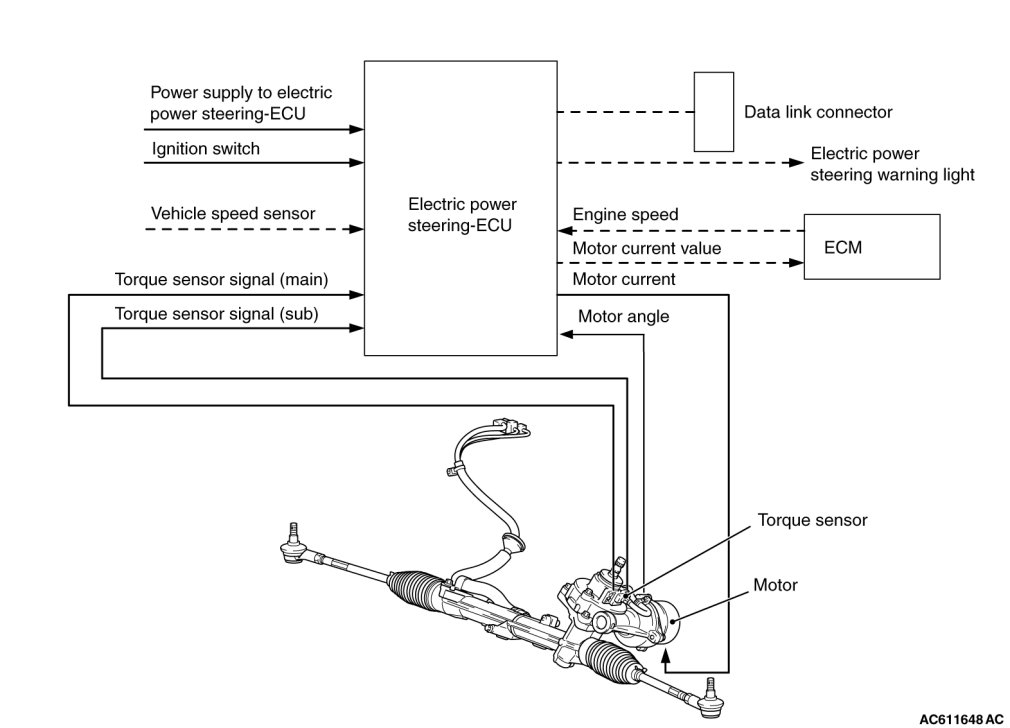 Power supply to electric power steering-ECU

Ignition switch

Vehicle speed sensor

Torque sensor signal (main)

Torque sensor signal (sub)

Electric power steering-ECU

Data link connector

Electric power steering warning light

Engine speed

Motor current value

ECM

Motor current

Motor angle

Torque sensor

Motor

AC611648 AC