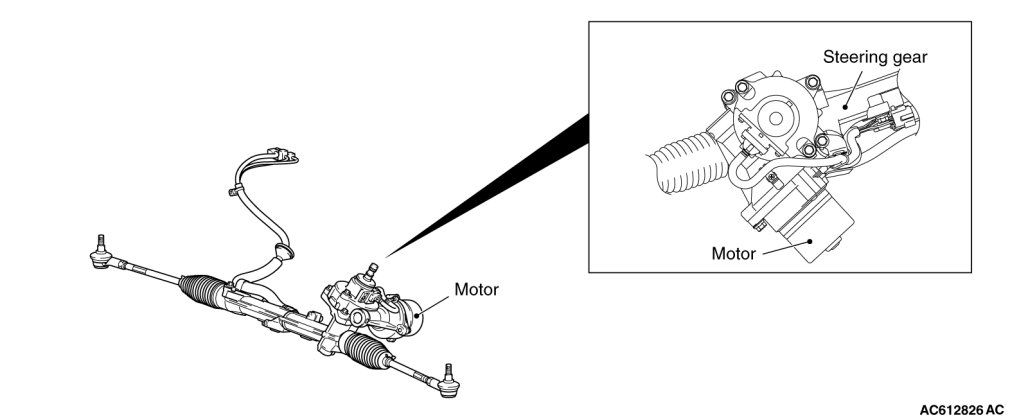 Steering gear

Motor

Motor

AC612826 AC