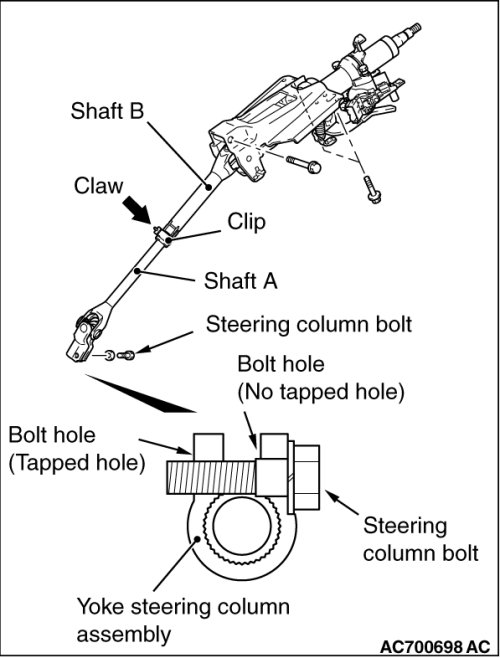 Shaft B

Claw

Clip

Shaft A

Steering column bolt

Bolt hole
(No tapped hole)

Bolt hole
(Tapped hole)

Steering
column bolt

Yoke steering column
assembly

AC700698 AC